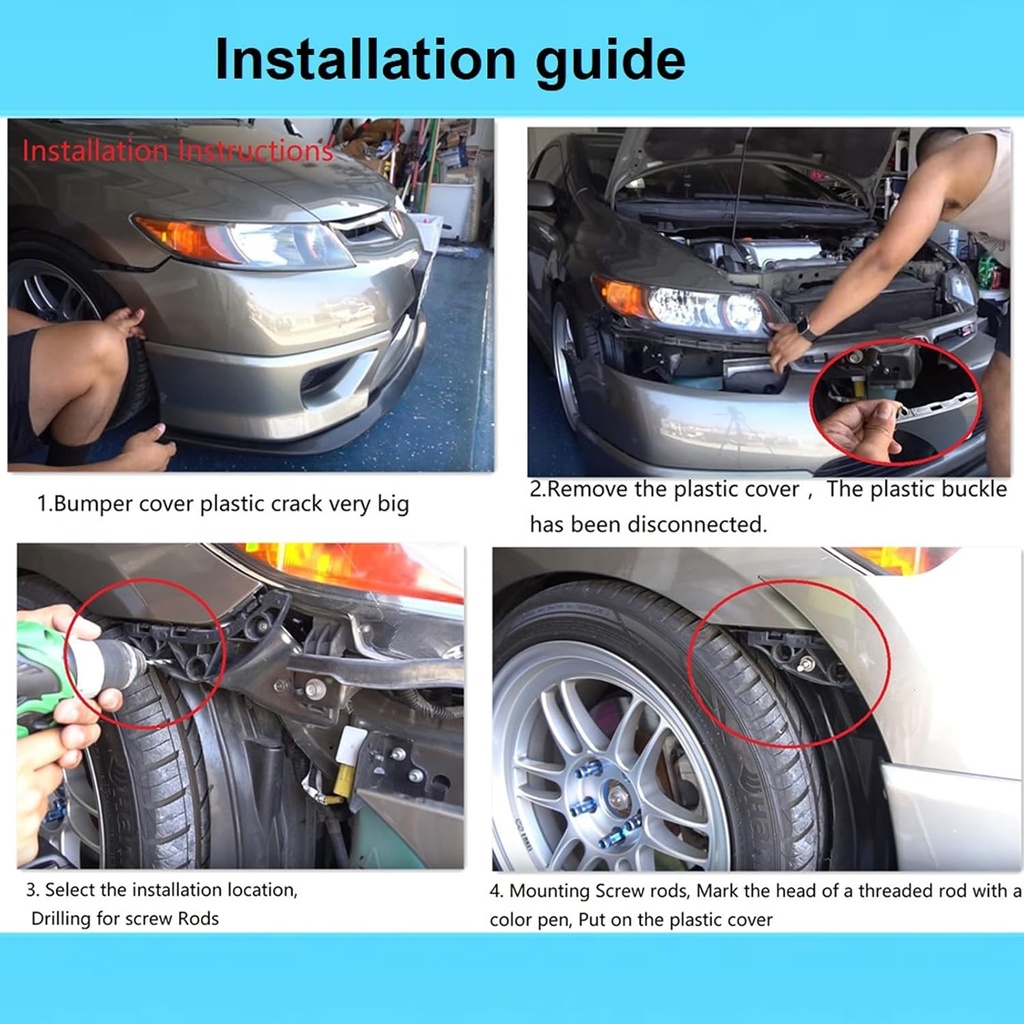 Installation guide

Installation Instructions

1.Bumper cover plastic crack very big

2.Remove the plastic cover， The plastic buckle has been disconnected.

3. Select the installation location, Drilling for screw Rods

4. Mounting Screw rods, Mark the head of a threaded rod with a color pen, Put on the plastic cover