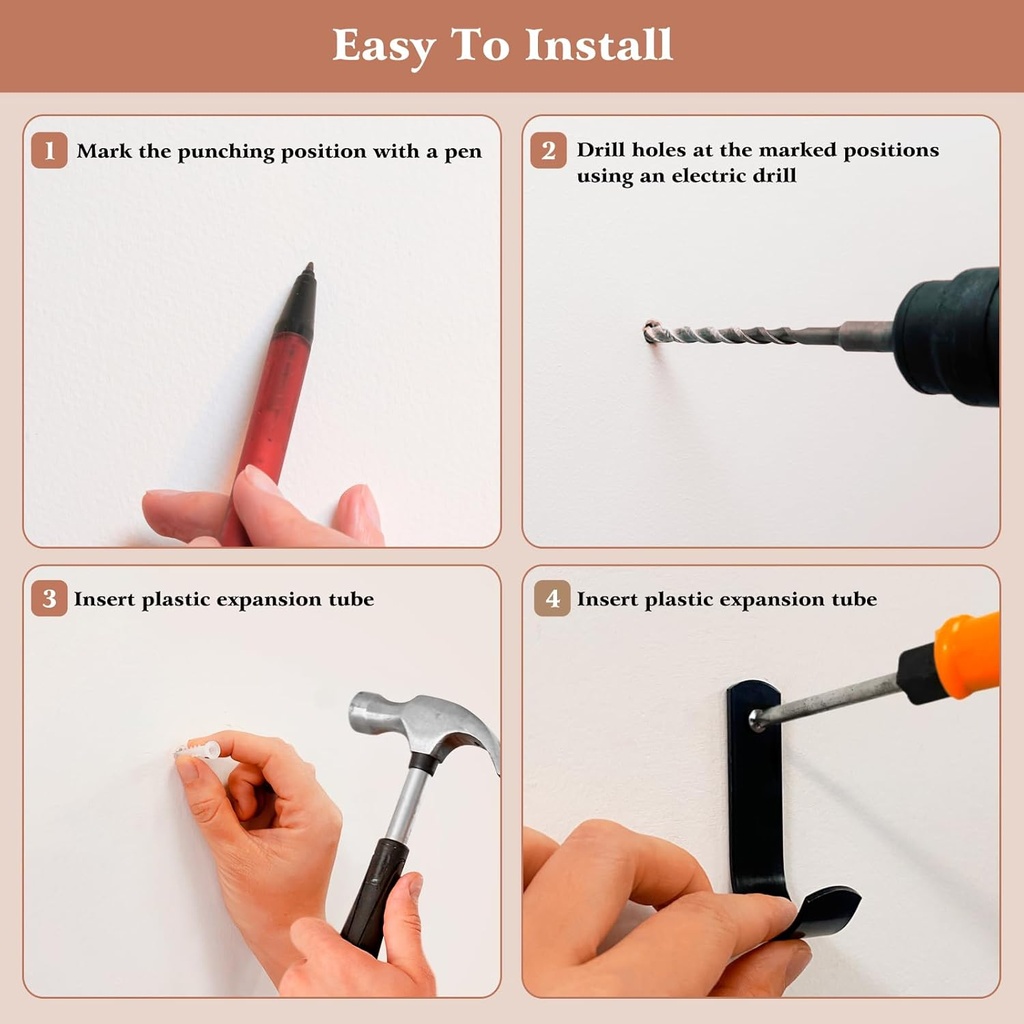 Easy To Install

1 Mark the punching position with a pen

2 Drill holes at the marked positions using an electric drill

3 Insert plastic expansion tube

4 Insert plastic expansion tube