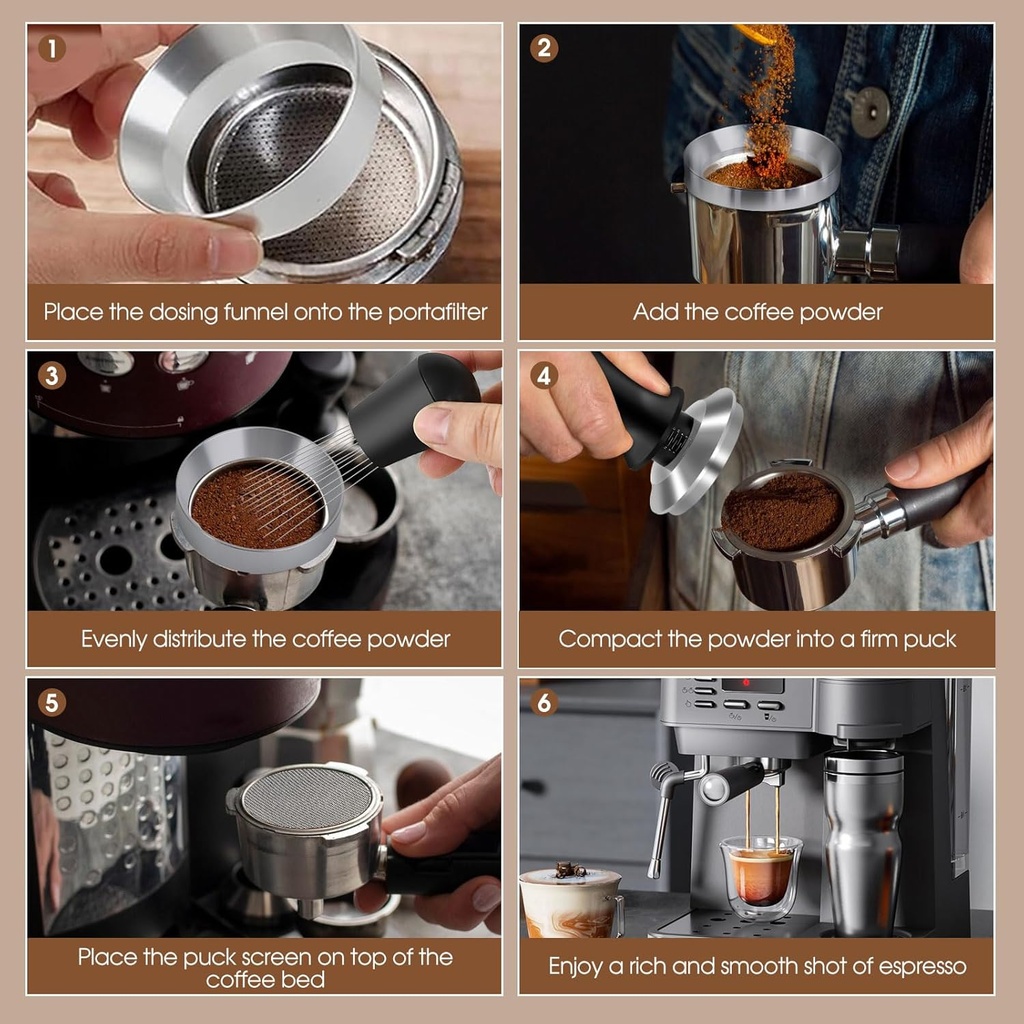 1
Place the dosing funnel onto the portafilter

2
Add the coffee powder

3
Evenly distribute the coffee powder

4
Compact the powder into a firm puck

5
Place the puck screen on top of the coffee bed

6
Enjoy a rich and smooth shot of espresso