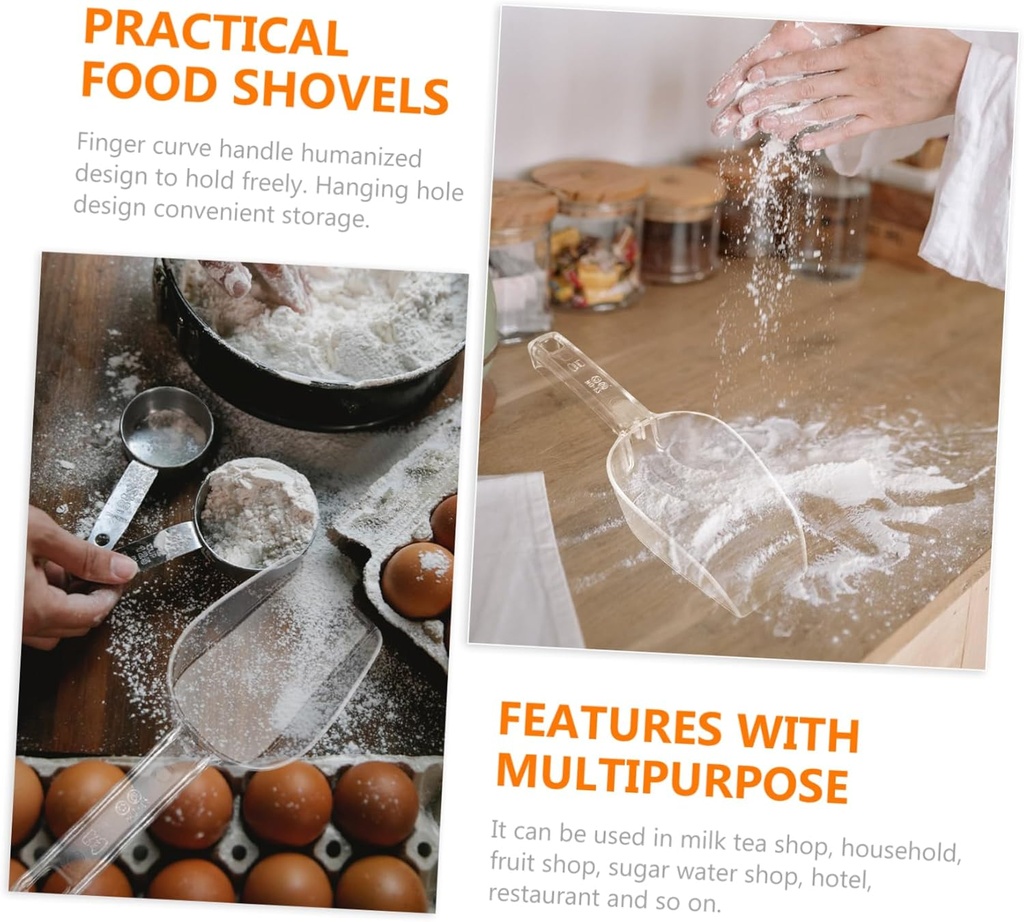 PRACTICAL FOOD SHOVELS

Finger curve handle humanized design to hold freely. Hanging hole design convenient storage.

FEATURES WITH MULTIPURPOSE

It can be used in milk tea shop, household, fruit shop, sugar water shop, hotel, restaurant and so on.