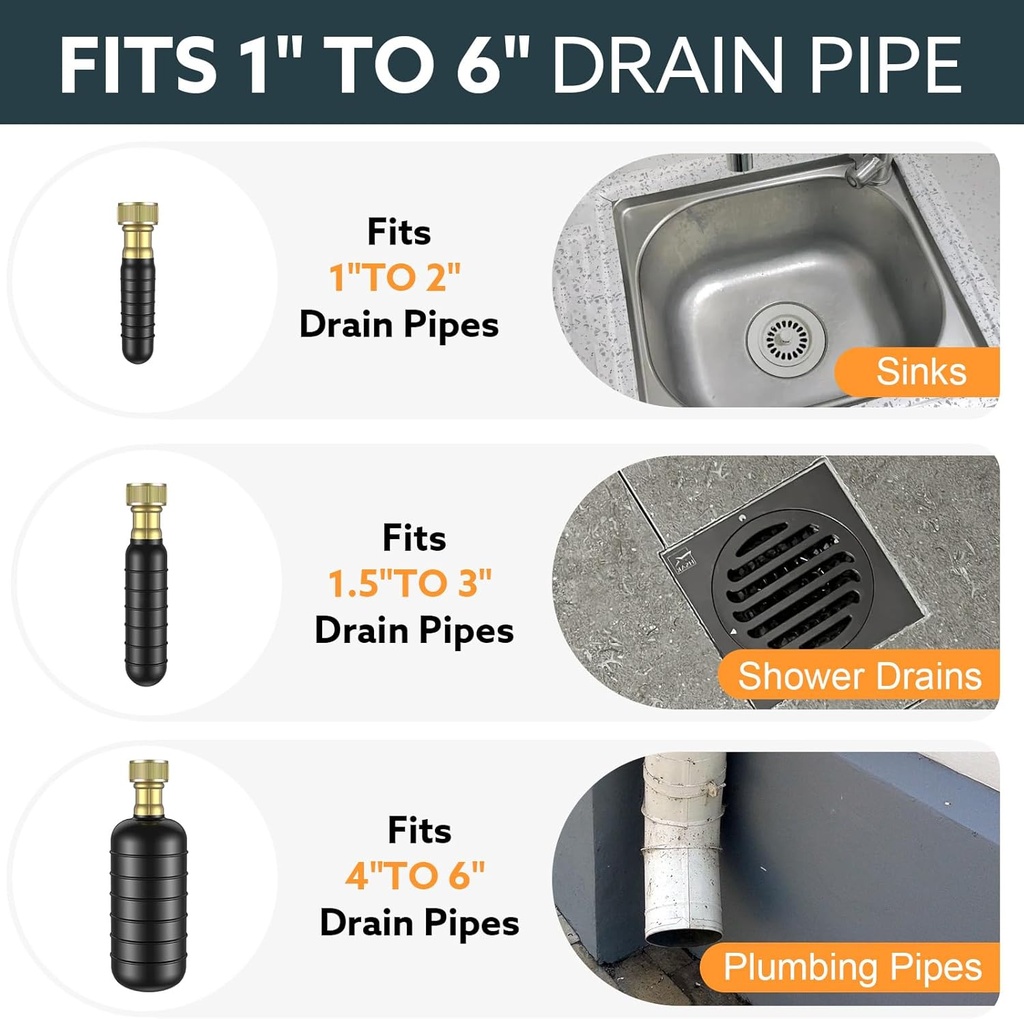 FITS 1" TO 6" DRAIN PIPE

Fits
1"TO 2"
Drain Pipes

Sinks

Fits
1.5"TO 3"
Drain Pipes

Shower Drains

Fits
4"TO 6"
Drain Pipes

Plumbing Pipes