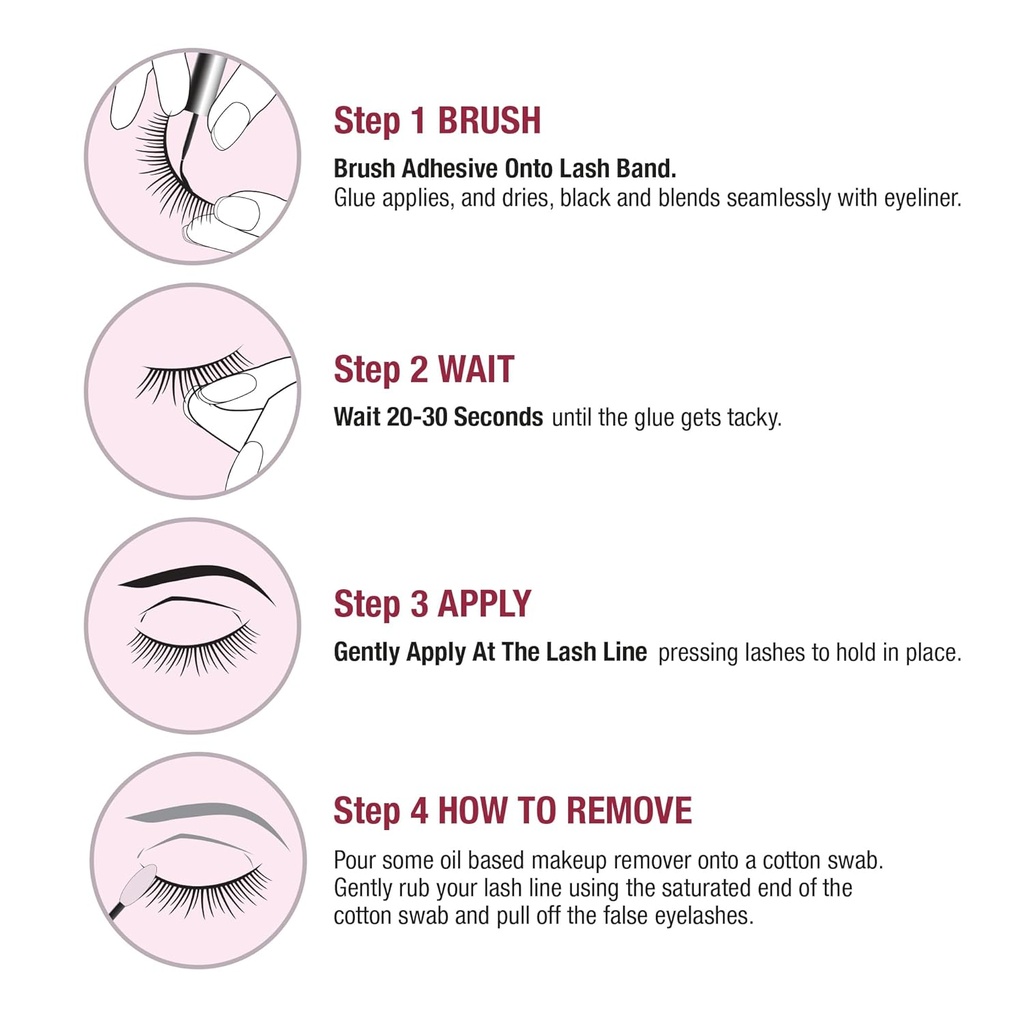 Step 1 BRUSH

Brush Adhesive Onto Lash Band.
Glue applies, and dries, black and blends seamlessly with eyeliner.

Step 2 WAIT

Wait 20-30 Seconds until the glue gets tacky.

Step 3 APPLY

Gently Apply At The Lash Line pressing lashes to hold in place.

Step 4 HOW TO REMOVE

Pour some oil based makeup remover onto a cotton swab. Gently rub your lash line using the saturated end of the cotton swab and pull off the false eyelashes.