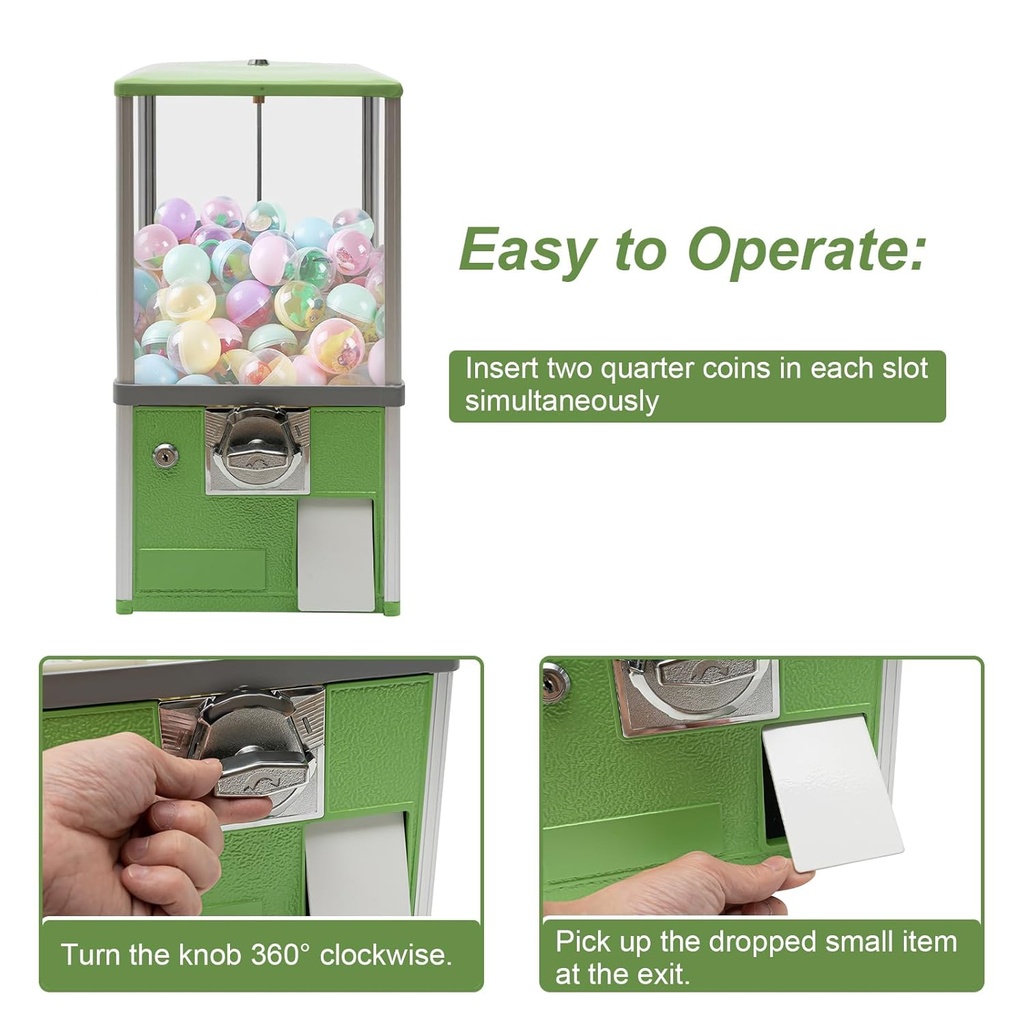 Easy to Operate:

Insert two quarter coins in each slot simultaneously

Turn the knob 360° clockwise.

Pick up the dropped small item at the exit.