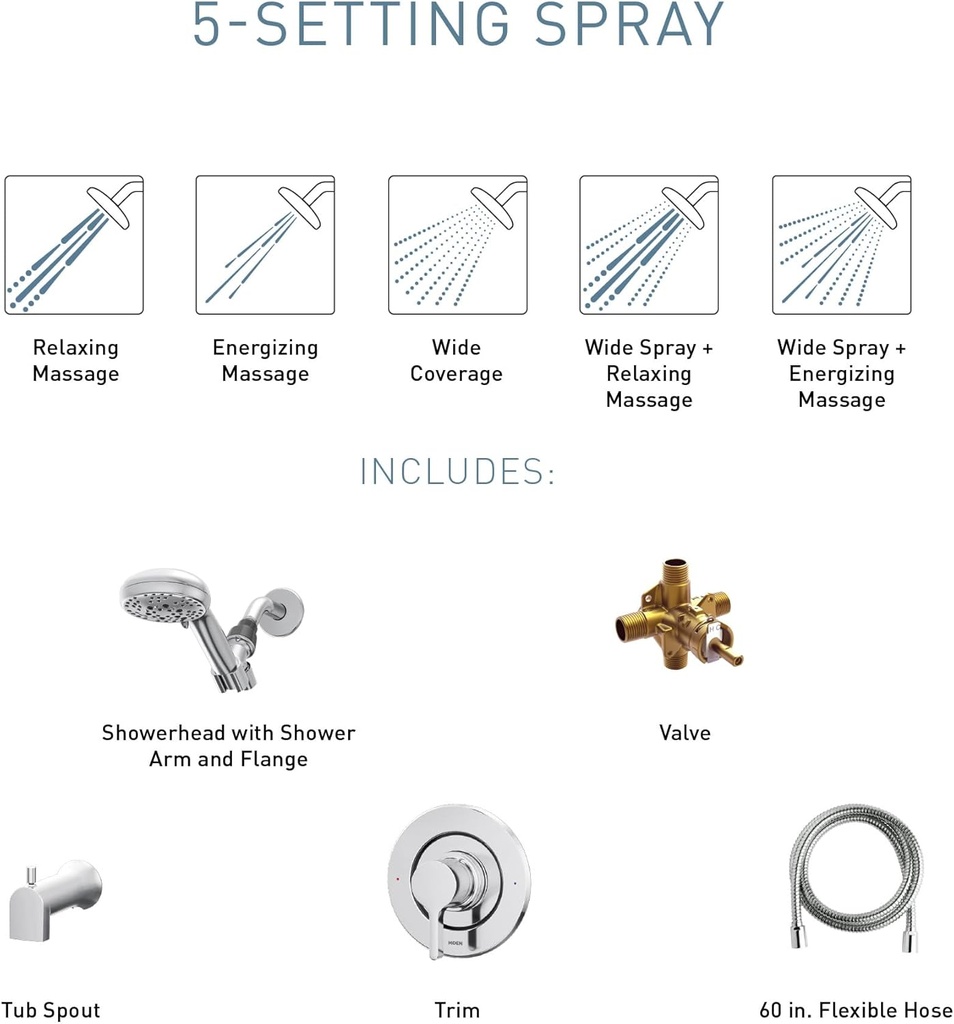 5-SETTING SPRAY

Relaxing Massage

Energizing Massage

Wide Coverage

Wide Spray + Relaxing Massage

Wide Spray + Energizing Massage

INCLUDES:

Showerhead with Shower Arm and Flange

Valve

Tub Spout

MOEN

Trim

60 in. Flexible Hose