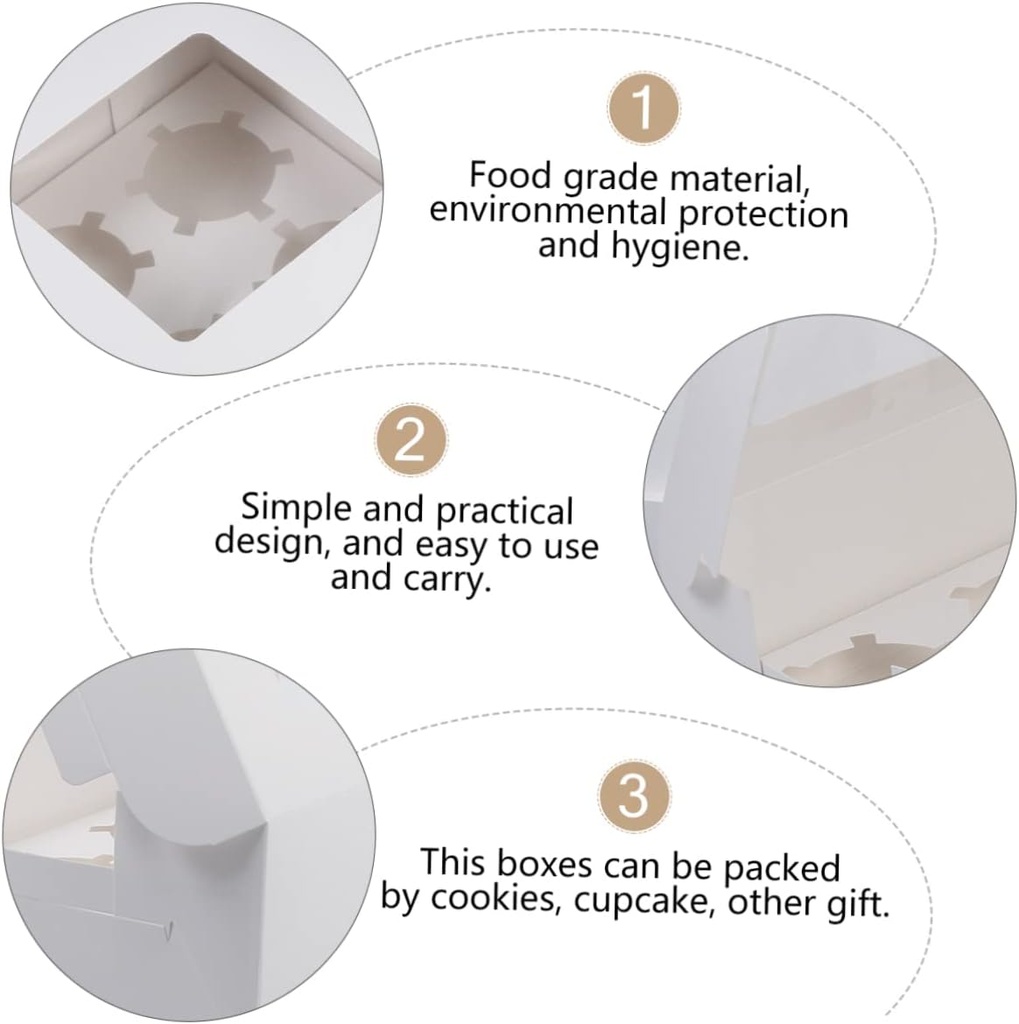 1

Food grade material, environmental protection and hygiene.

2

Simple and practical design, and easy to use and carry.

3

This boxes can be packed by cookies, cupcake, other gift.