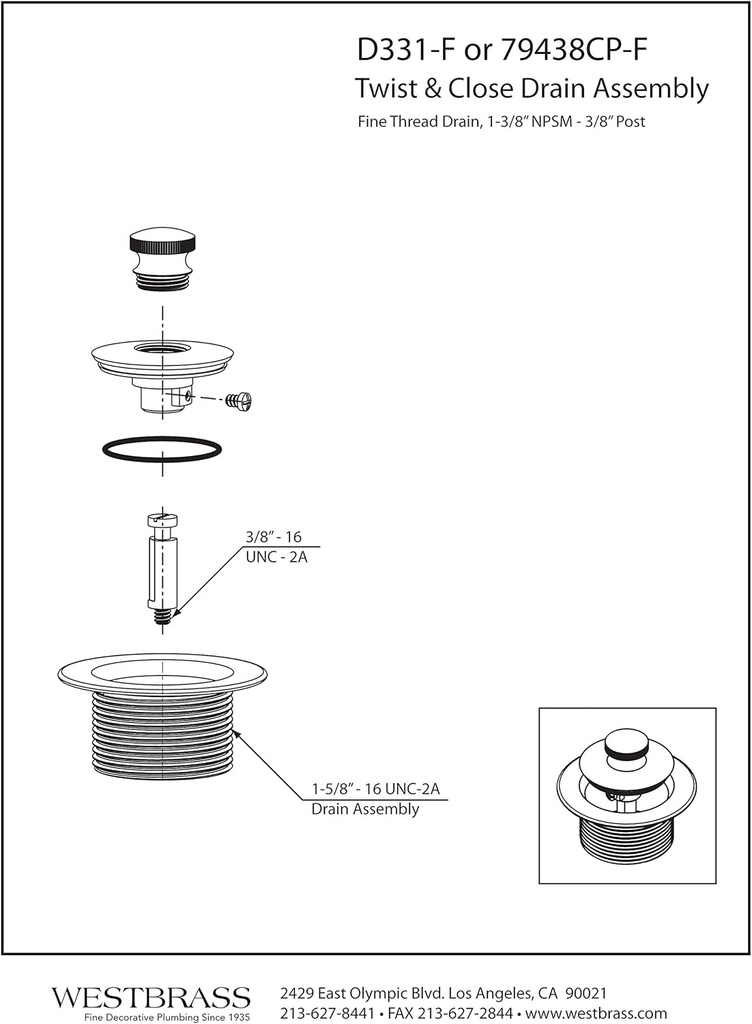 D331-F or 79438CP-F
Twist & Close Drain Assembly
Fine Thread Drain, 1-3/8" NPSM - 3/8" Post

3/8" - 16
UNC - 2A

1-5/8" - 16 UNC-2A
Drain Assembly

WESTBRASS
Fine Decorative Plumbing Since 1935

2429 East Olympic Blvd. Los Angeles, CA 90021
213-627-8441 • FAX 213-627-2844 • www.westbrass.com