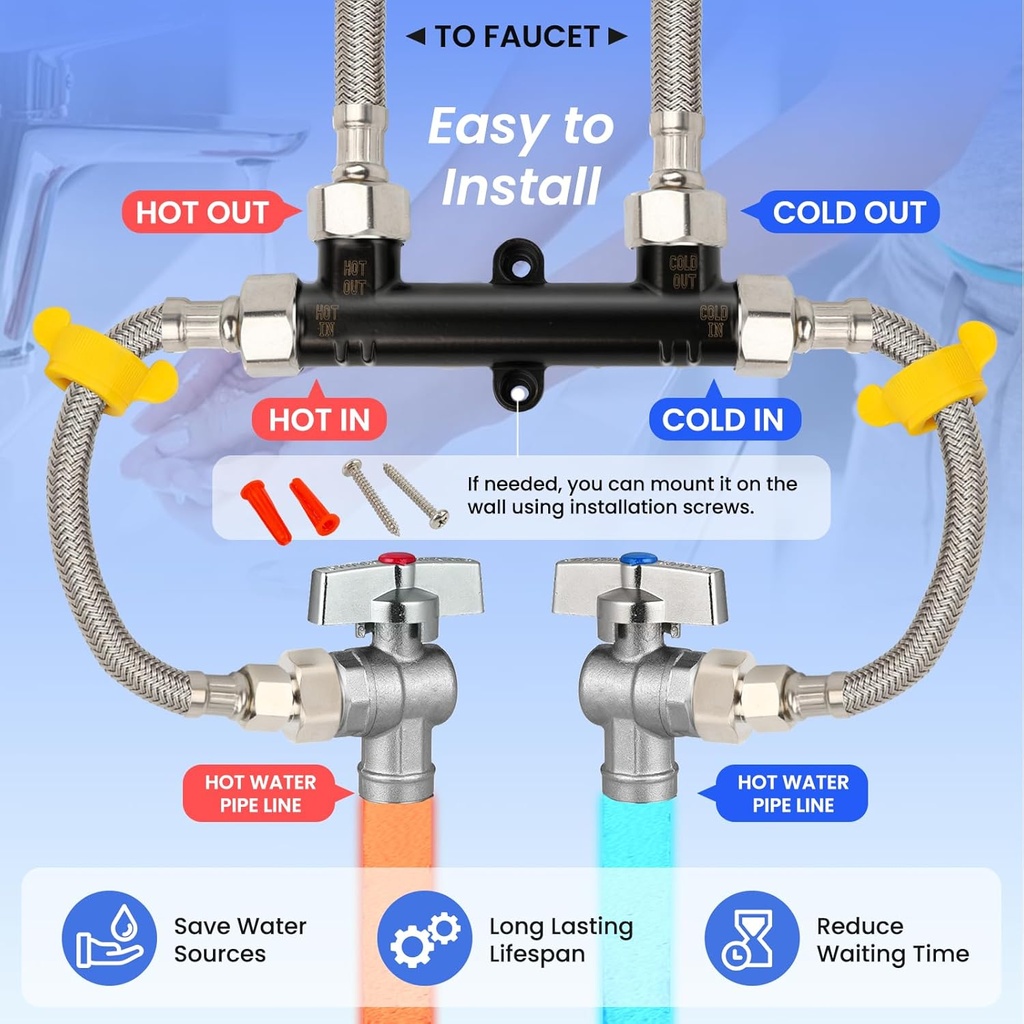 ◄ TO FAUCET ►

Easy to Install

HOT OUT

COLD OUT

HOT OUT

COLD OUT

HOT IN

COLD IN

HOT IN

COLD IN

If needed, you can mount it on the wall using installation screws.

HOT WATER PIPE LINE

HOT WATER PIPE LINE

Save Water Sources

Long Lasting Lifespan

Reduce Waiting Time