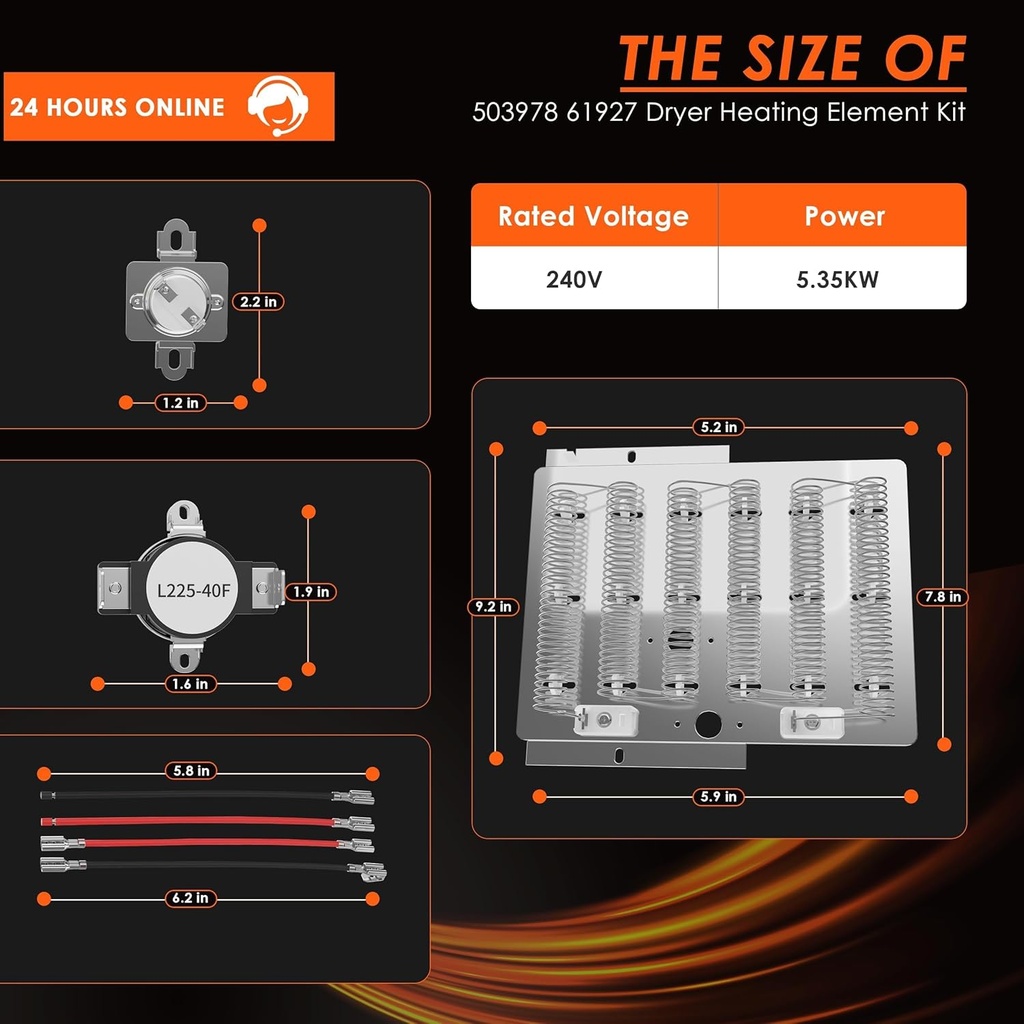 24 HOURS ONLINE

THE SIZE OF
503978 61927 Dryer Heating Element Kit

| Rated Voltage | Power |
|---|---|
| 240V | 5.35KW |

2.2 in
1.2 in

L225-40F
1.9 in
1.6 in

5.8 in
6.2 in

5.2 in
9.2 in
7.8 in
5.9 in