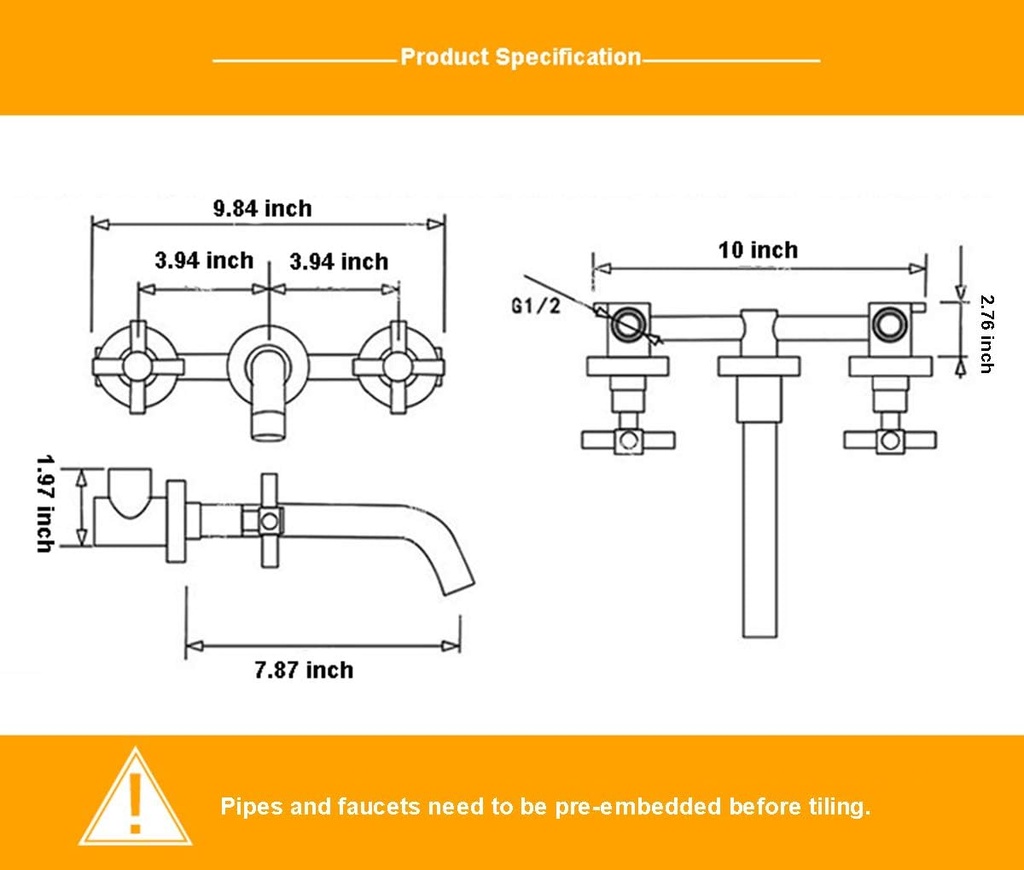 Product Specification

9.84 inch

3.94 inch

3.94 inch

1.97 inch

7.87 inch

10 inch

G1/2

2.76 inch

!

Pipes and faucets need to be pre-embedded before tiling.