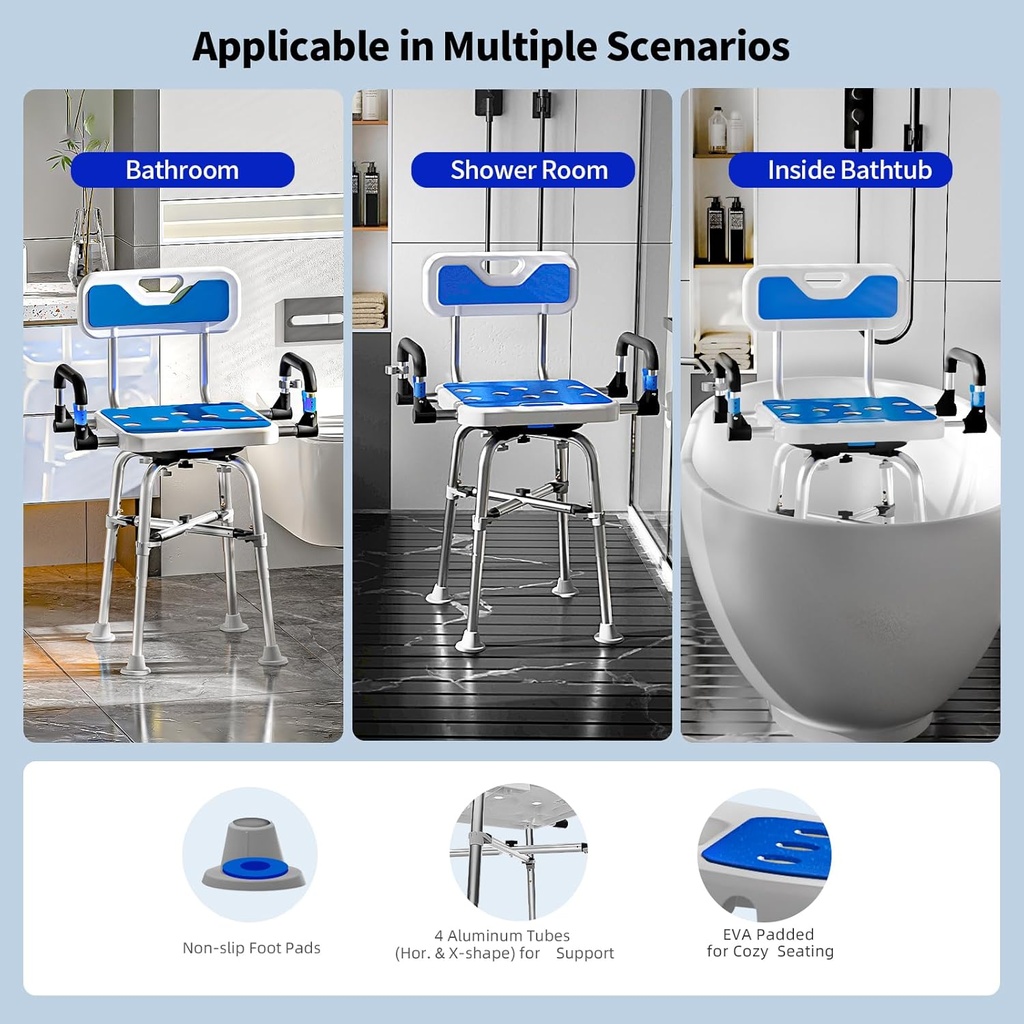 Applicable in Multiple Scenarios

Bathroom

Shower Room

Inside Bathtub

Non-slip Foot Pads

4 Aluminum Tubes (Hor. & X-shape) for Support

EVA Padded for Cozy Seating