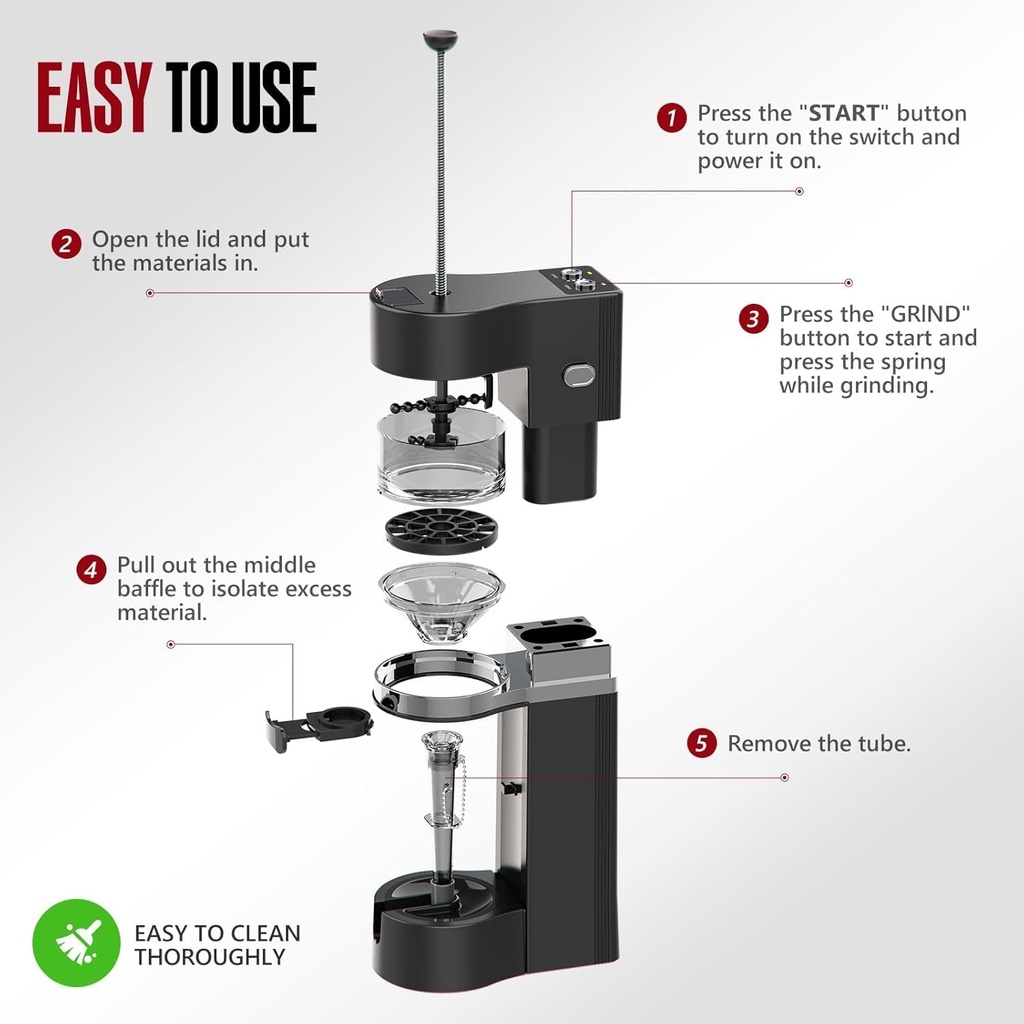 EASY TO USE

1 Press the "START" button to turn on the switch and power it on.

2 Open the lid and put the materials in.

3 Press the "GRIND" button to start and press the spring while grinding.

4 Pull out the middle baffle to isolate excess material.

5 Remove the tube.

EASY TO CLEAN THOROUGHLY