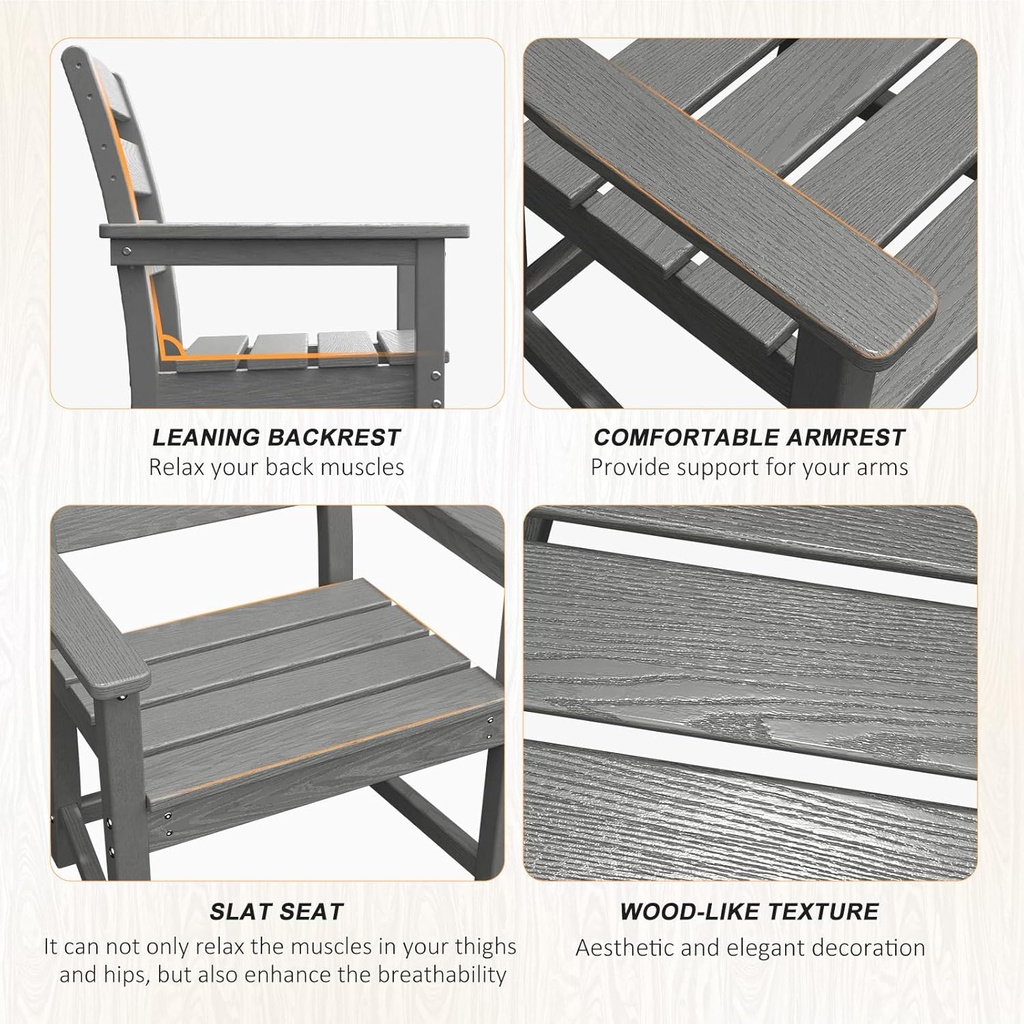 LEANING BACKREST
Relax your back muscles

COMFORTABLE ARMREST
Provide support for your arms

SLAT SEAT
It can not only relax the muscles in your thighs and hips, but also enhance the breathability

WOOD-LIKE TEXTURE
Aesthetic and elegant decoration