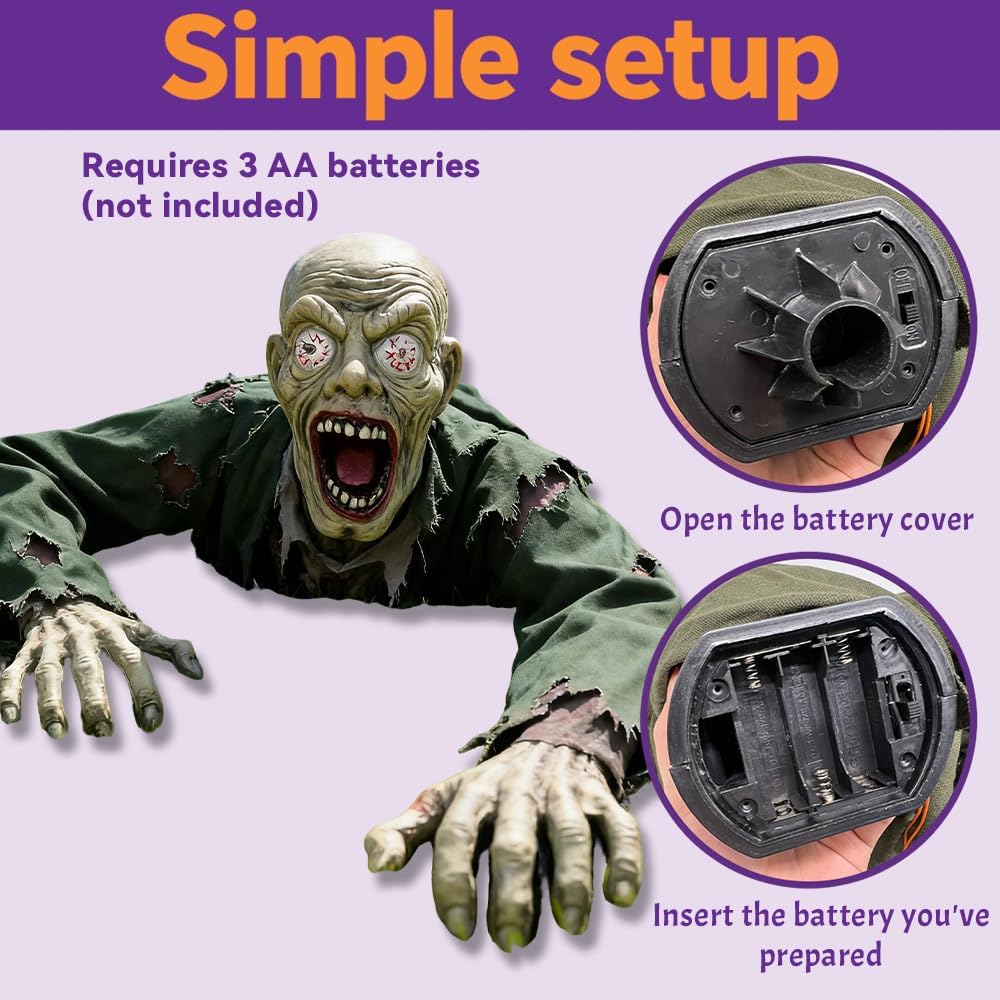 Simple setup

Requires 3 AA batteries (not included)

ON

Open the battery cover

Insert the battery you've prepared