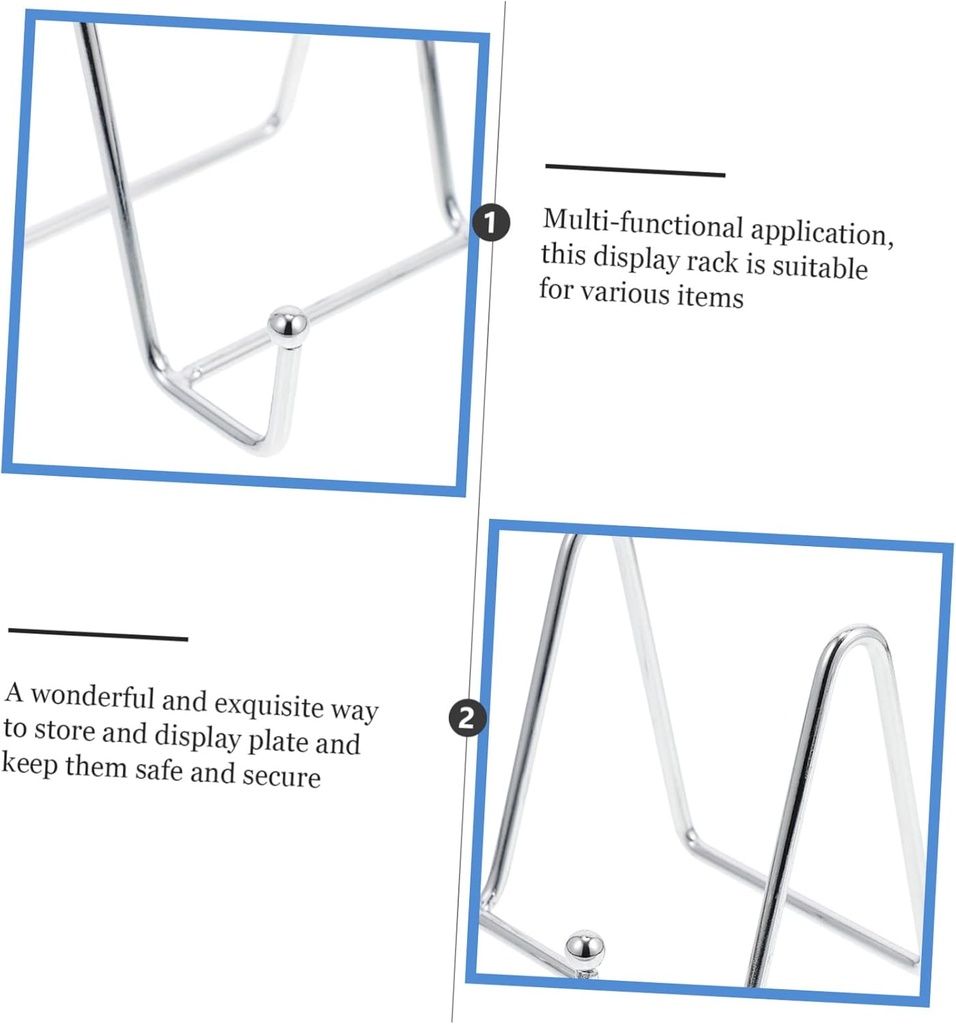 1

Multi-functional application, this display rack is suitable for various items

A wonderful and exquisite way to store and display plate and keep them safe and secure

2