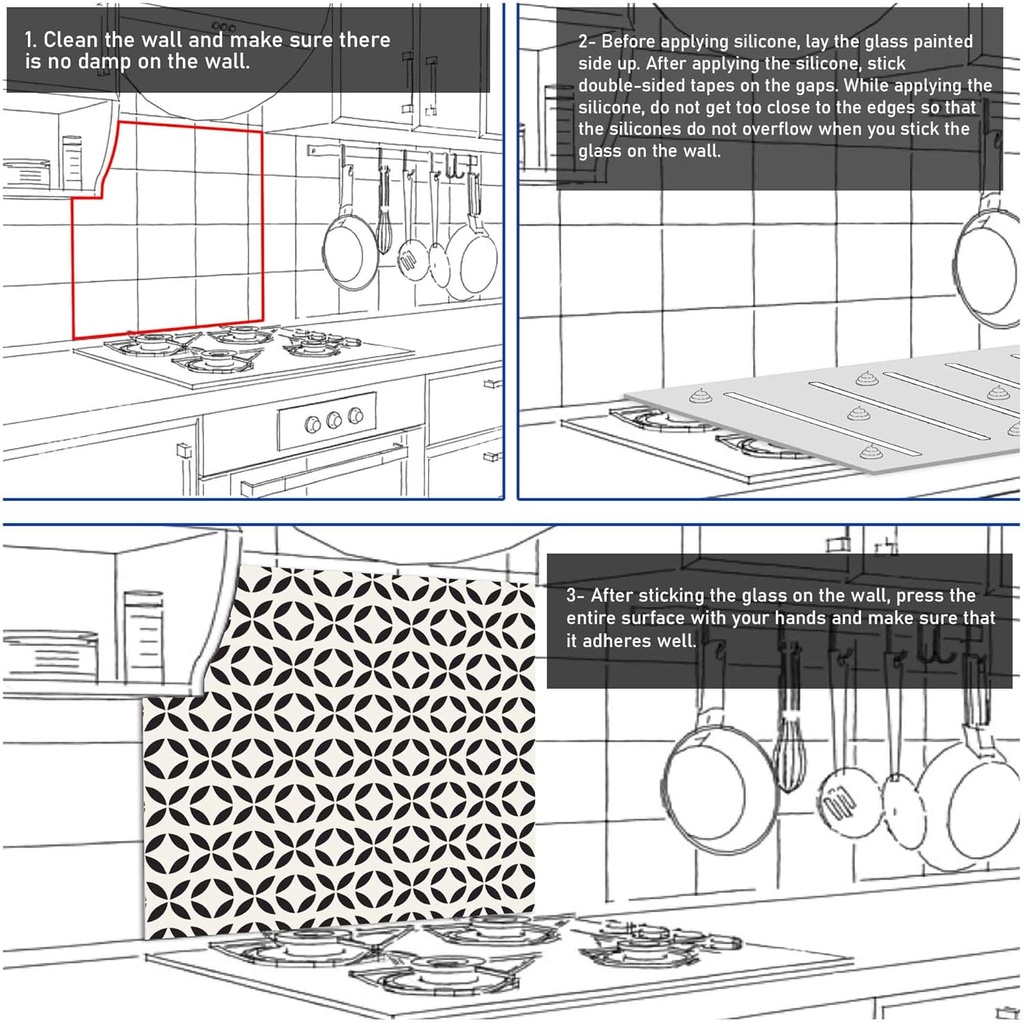 1. Clean the wall and make sure there is no damp on the wall.

2- Before applying silicone, lay the glass painted side up. After applying the silicone, stick double-sided tapes on the gaps. While applying the silicone, do not get too close to the edges so that the silicones do not overflow when you stick the glass on the wall.

3- After sticking the glass on the wall, press the entire surface with your hands and make sure that it adheres well.