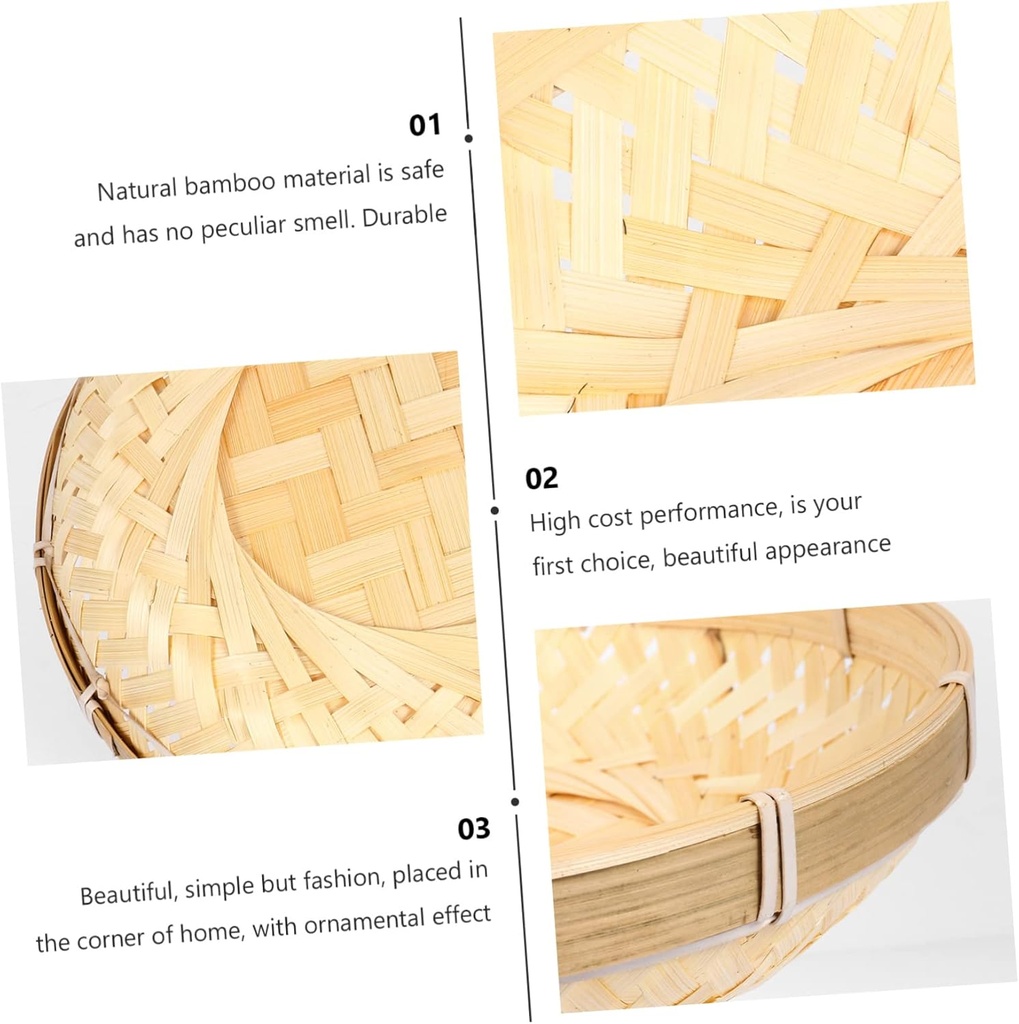 01

Natural bamboo material is safe and has no peculiar smell. Durable

02

High cost performance, is your first choice, beautiful appearance

03

Beautiful, simple but fashion, placed in the corner of home, with ornamental effect