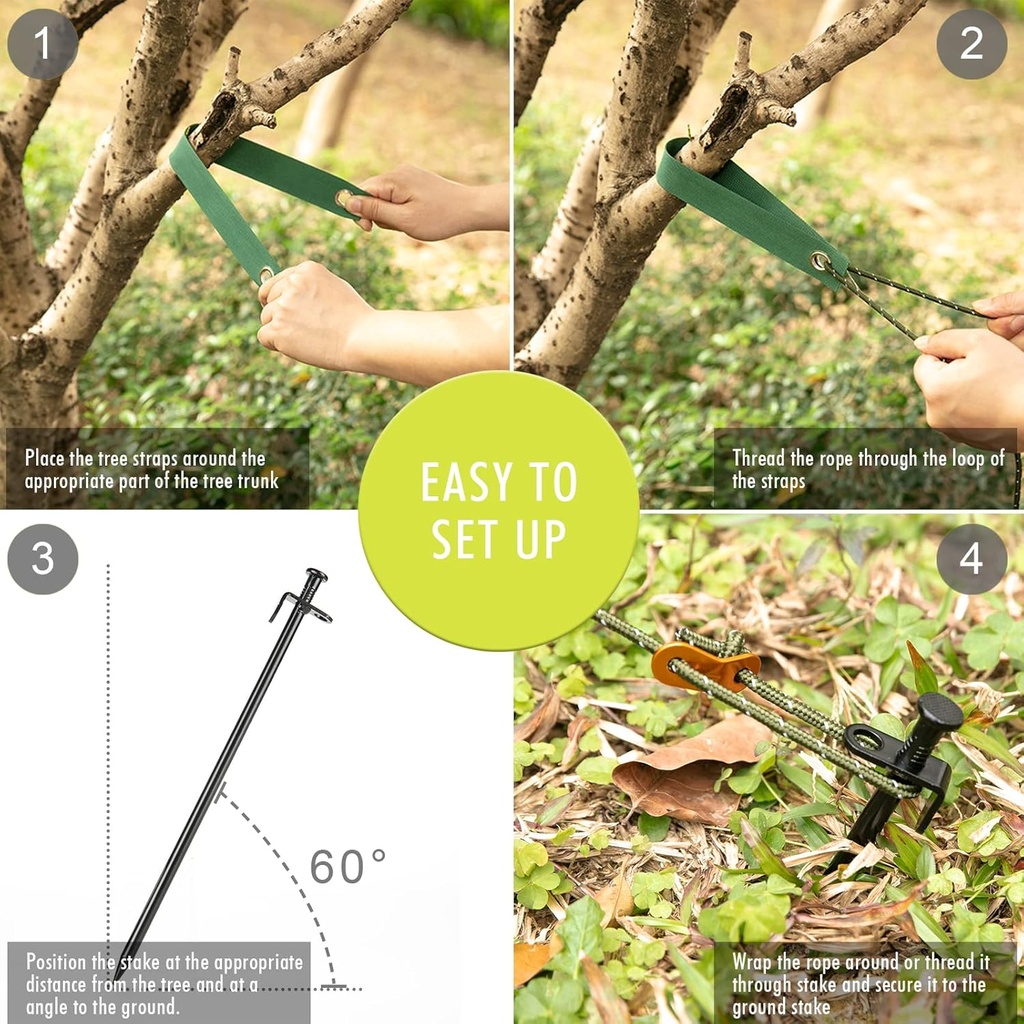 1

Place the tree straps around the appropriate part of the tree trunk

2

Thread the rope through the loop of the straps

EASY TO SET UP

3

60°

Position the stake at the appropriate distance from the tree and at a angle to the ground.

4

Wrap the rope around or thread it through stake and secure it to the ground stake