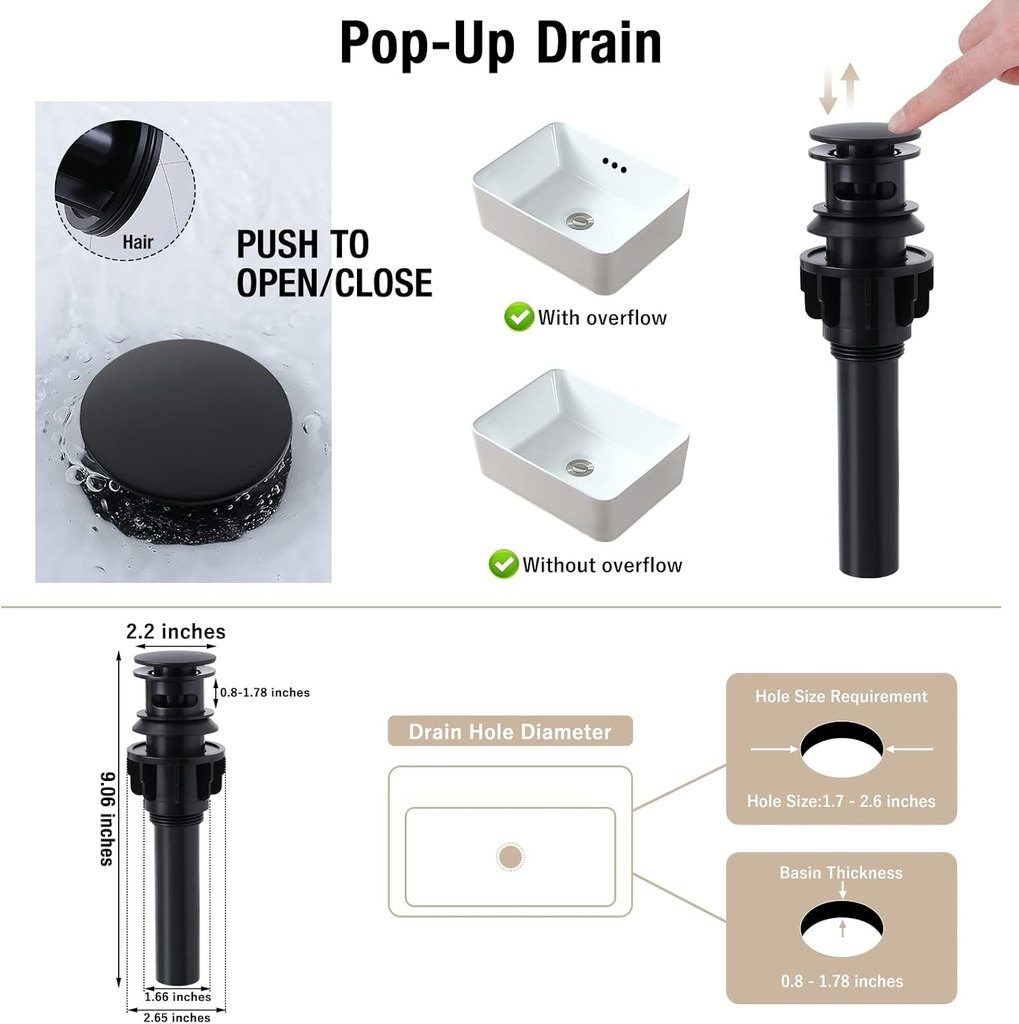 Pop-Up Drain

Hair

PUSH TO OPEN/CLOSE

With overflow

Without overflow

2.2 inches

0.8-1.78 inches

9.06 inches

1.66 inches

2.65 inches

Drain Hole Diameter

Hole Size Requirement

Hole Size:1.7 - 2.6 inches

Basin Thickness

0.8 - 1.78 inches