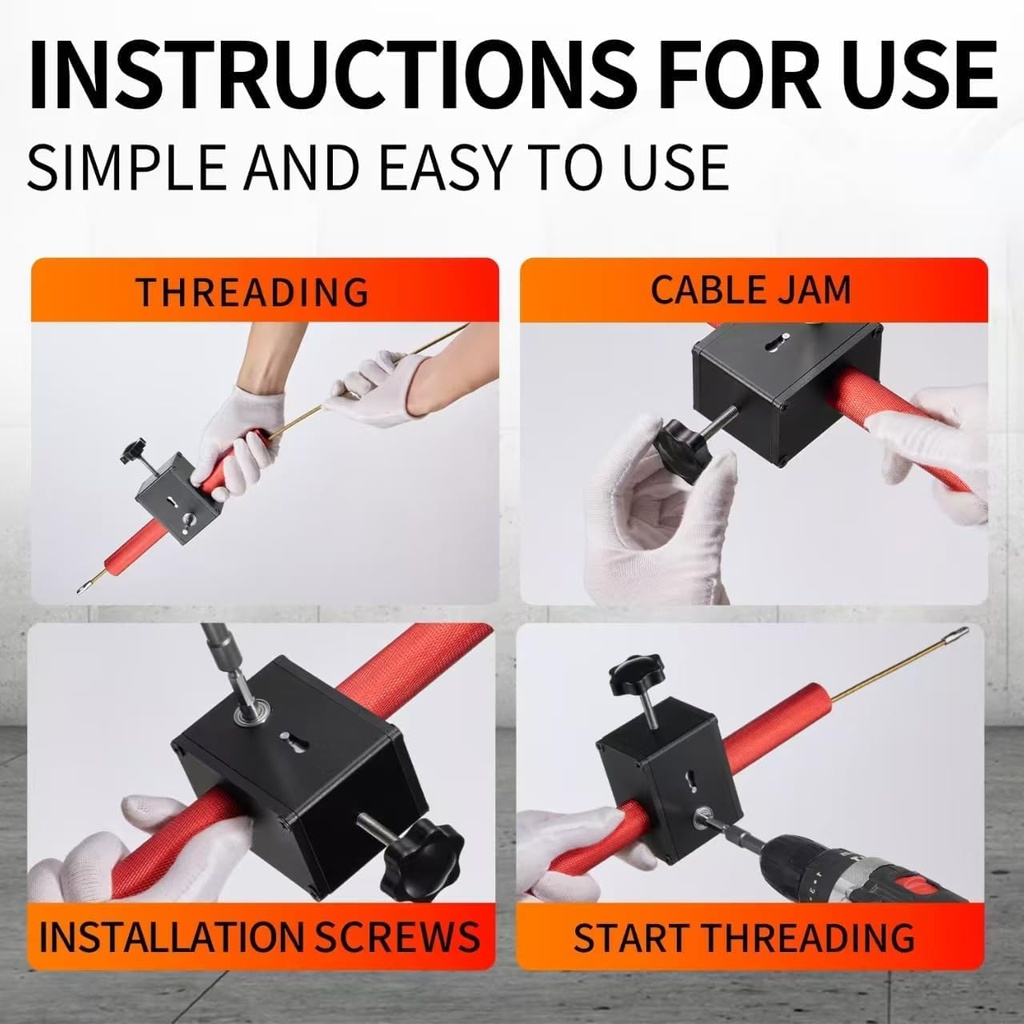 INSTRUCTIONS FOR USE
SIMPLE AND EASY TO USE

THREADING

CABLE JAM

INSTALLATION SCREWS

START THREADING