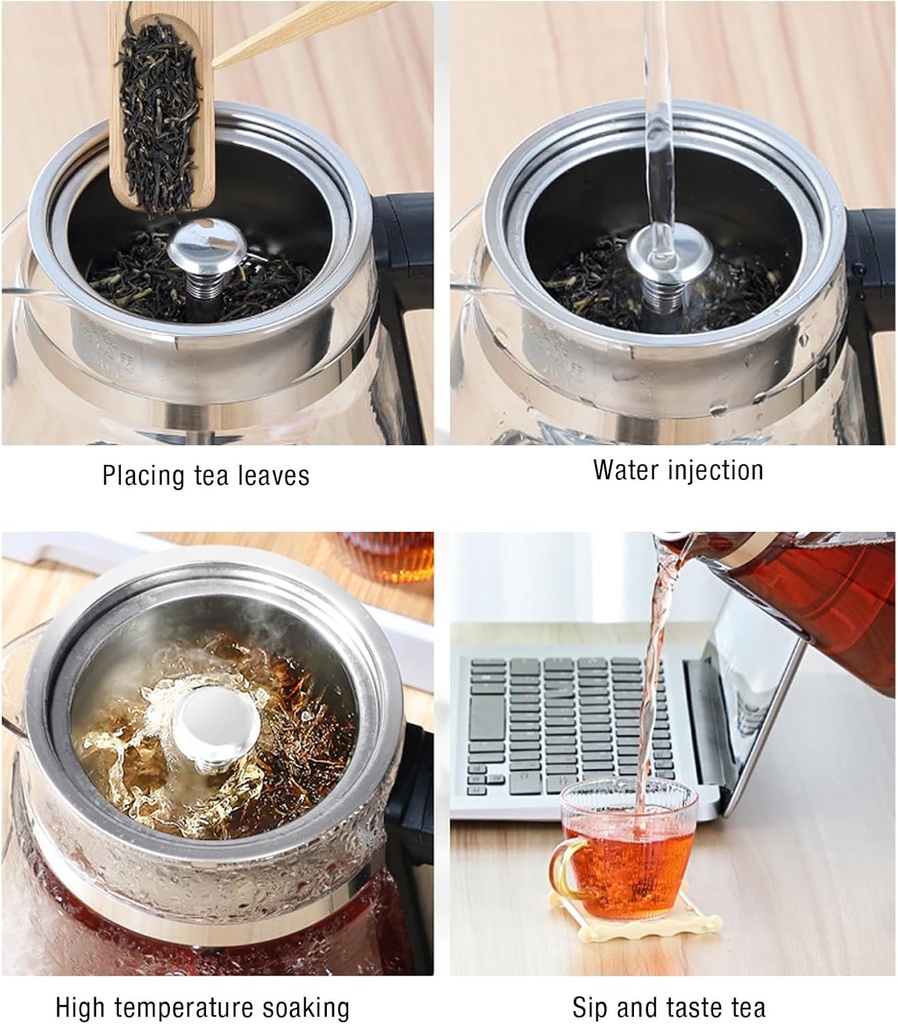 Placing tea leaves

Water injection

High temperature soaking

Sip and taste tea