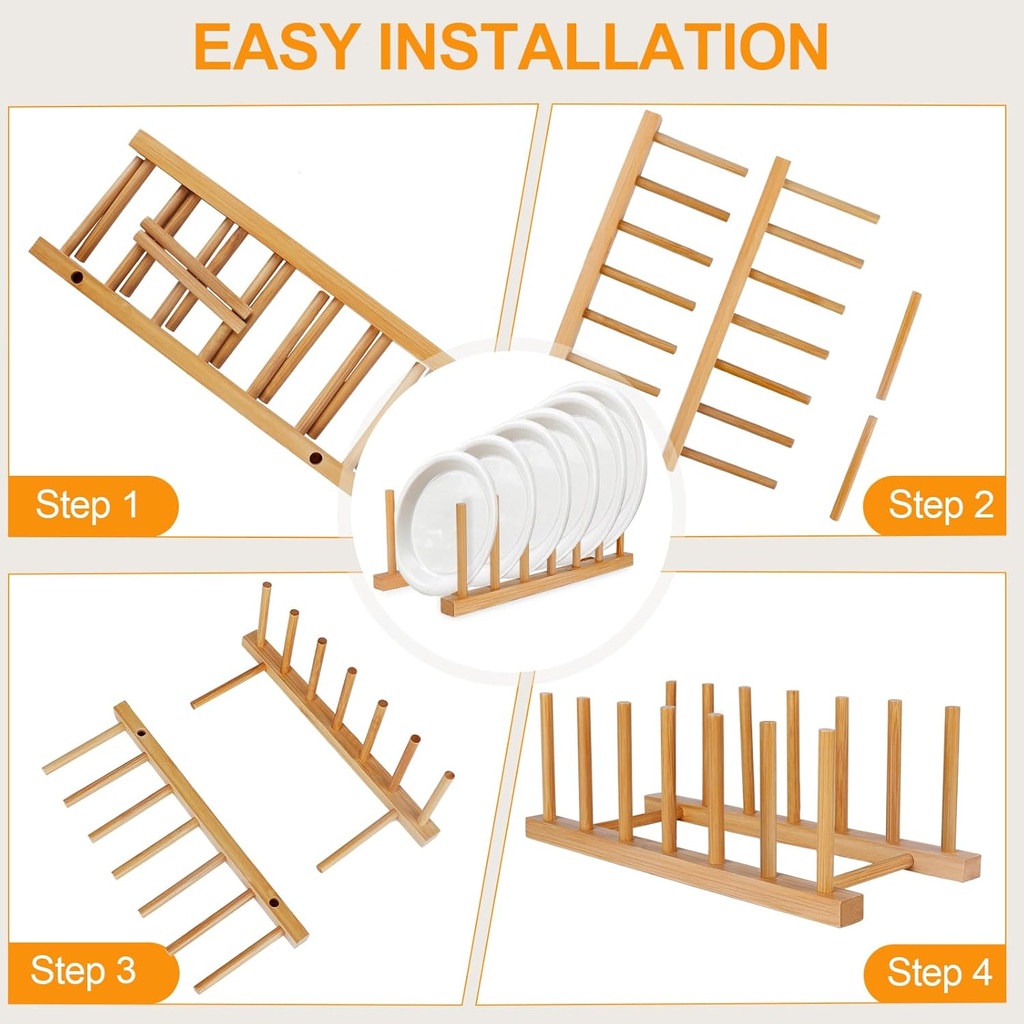 EASY INSTALLATION

Step 1

Step 2

Step 3

Step 4