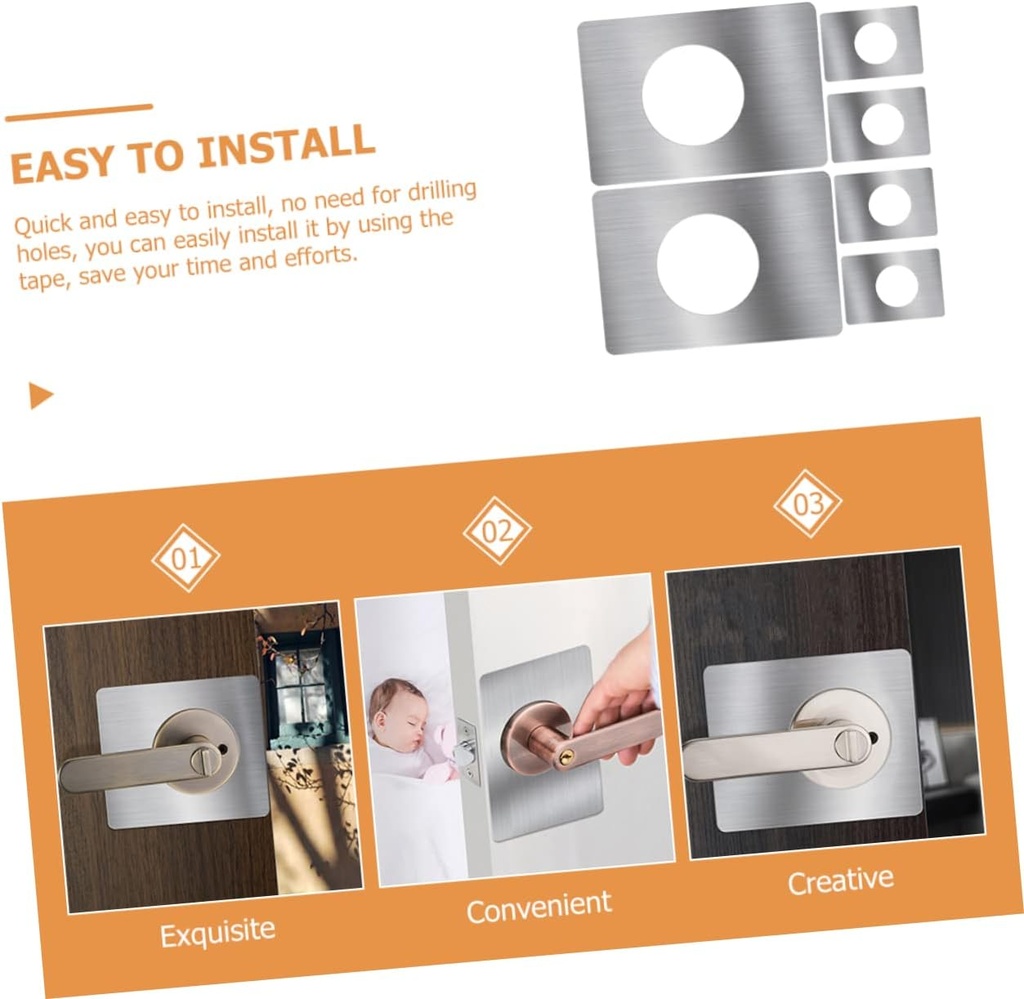 EASY TO INSTALL

Quick and easy to install, no need for drilling holes, you can easily install it by using the tape, save your time and efforts.

01

02

03

Exquisite

Convenient

Creative