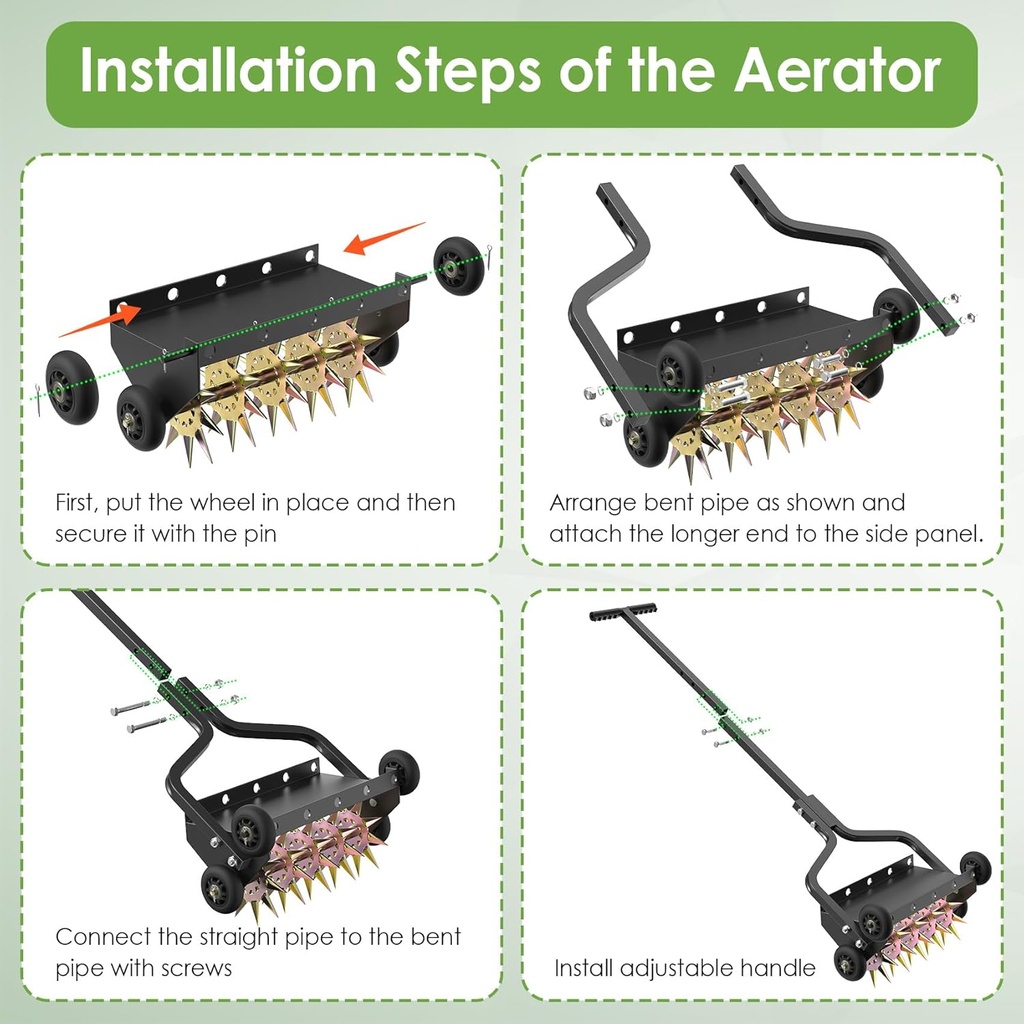 Installation Steps of the Aerator

First, put the wheel in place and then secure it with the pin

Arrange bent pipe as shown and attach the longer end to the side panel.

Connect the straight pipe to the bent pipe with screws

Install adjustable handle