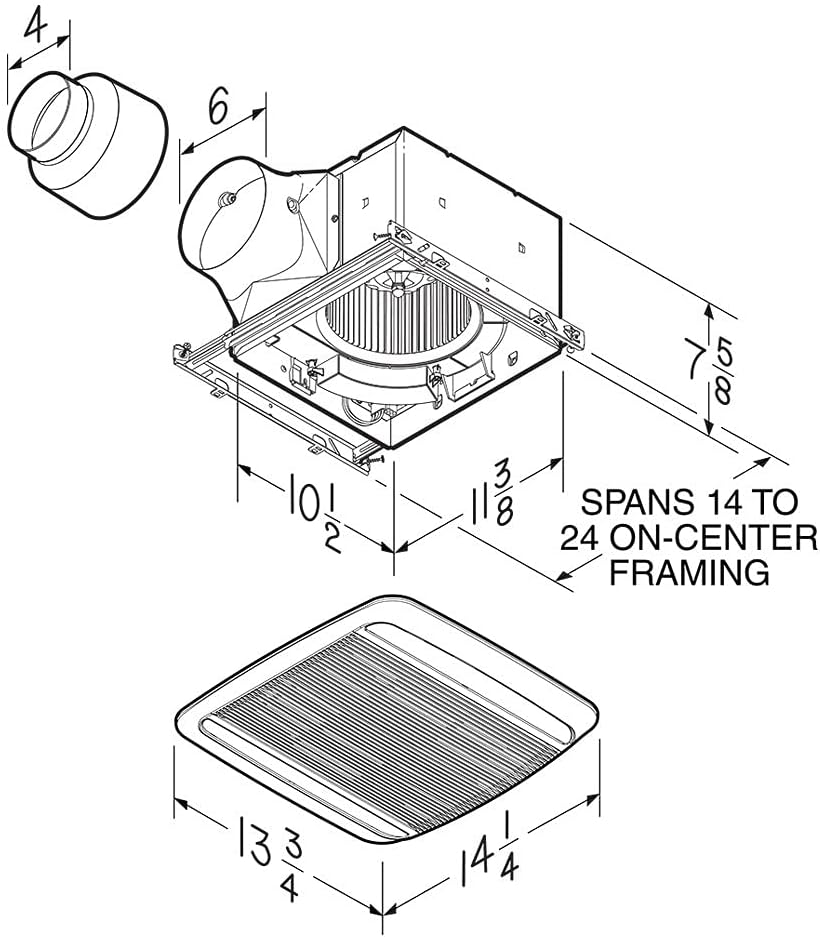 4

6

$7\frac{5}{8}$

$10\frac{1}{2}$

$11\frac{3}{8}$

SPANS 14 TO 24 ON-CENTER FRAMING

$13\frac{3}{4}$

$14\frac{1}{4}$