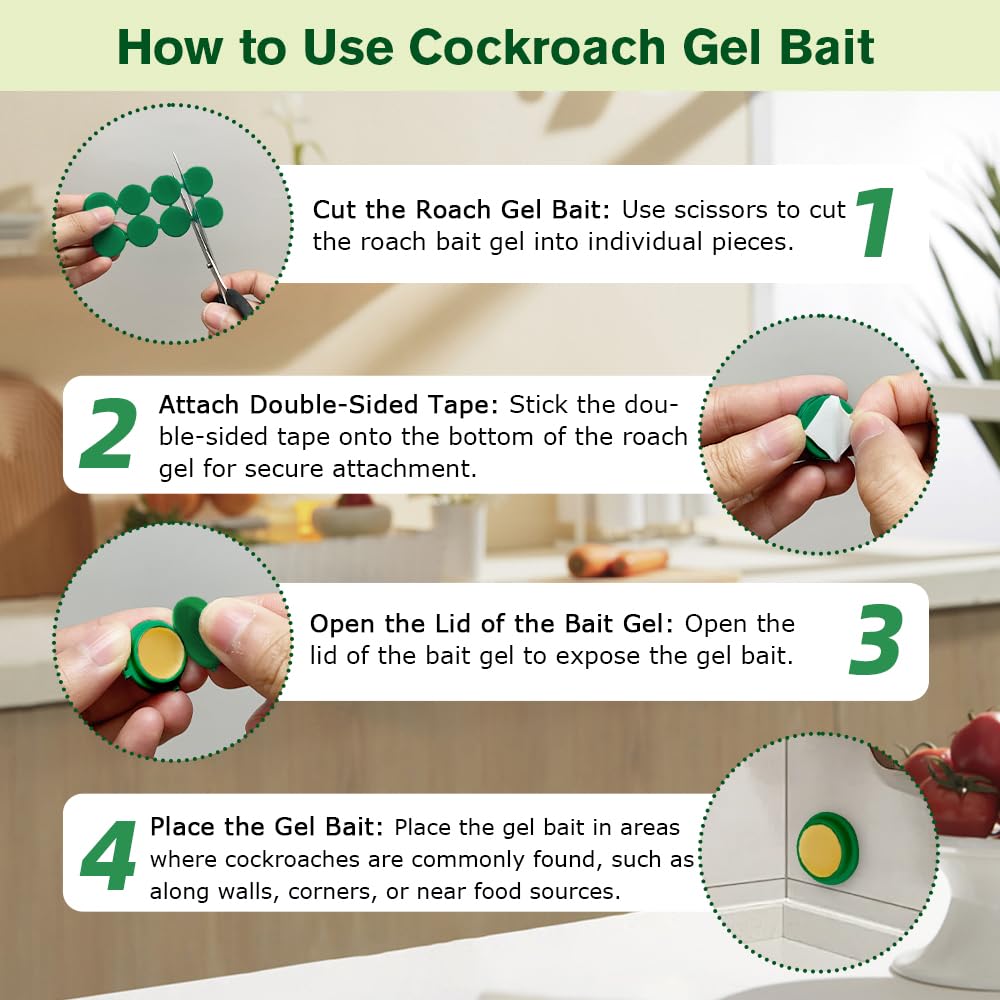 How to Use Cockroach Gel Bait

Cut the Roach Gel Bait: Use scissors to cut the roach bait gel into individual pieces.

1

2

Attach Double-Sided Tape: Stick the double-sided tape onto the bottom of the roach gel for secure attachment.

Open the Lid of the Bait Gel: Open the lid of the bait gel to expose the gel bait.

3

4

Place the Gel Bait: Place the gel bait in areas where cockroaches are commonly found, such as along walls, corners, or near food sources.