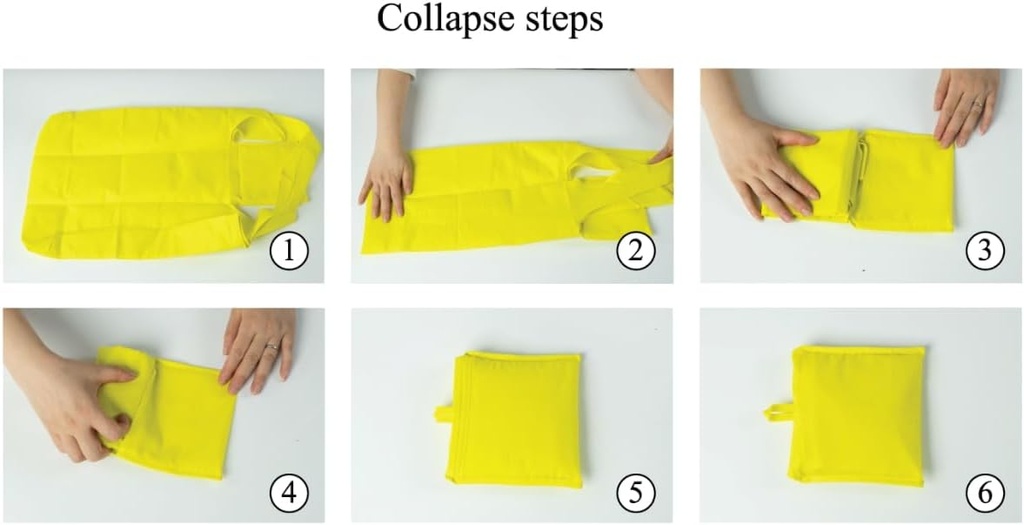 Collapse steps

1

2

3

4

5

6