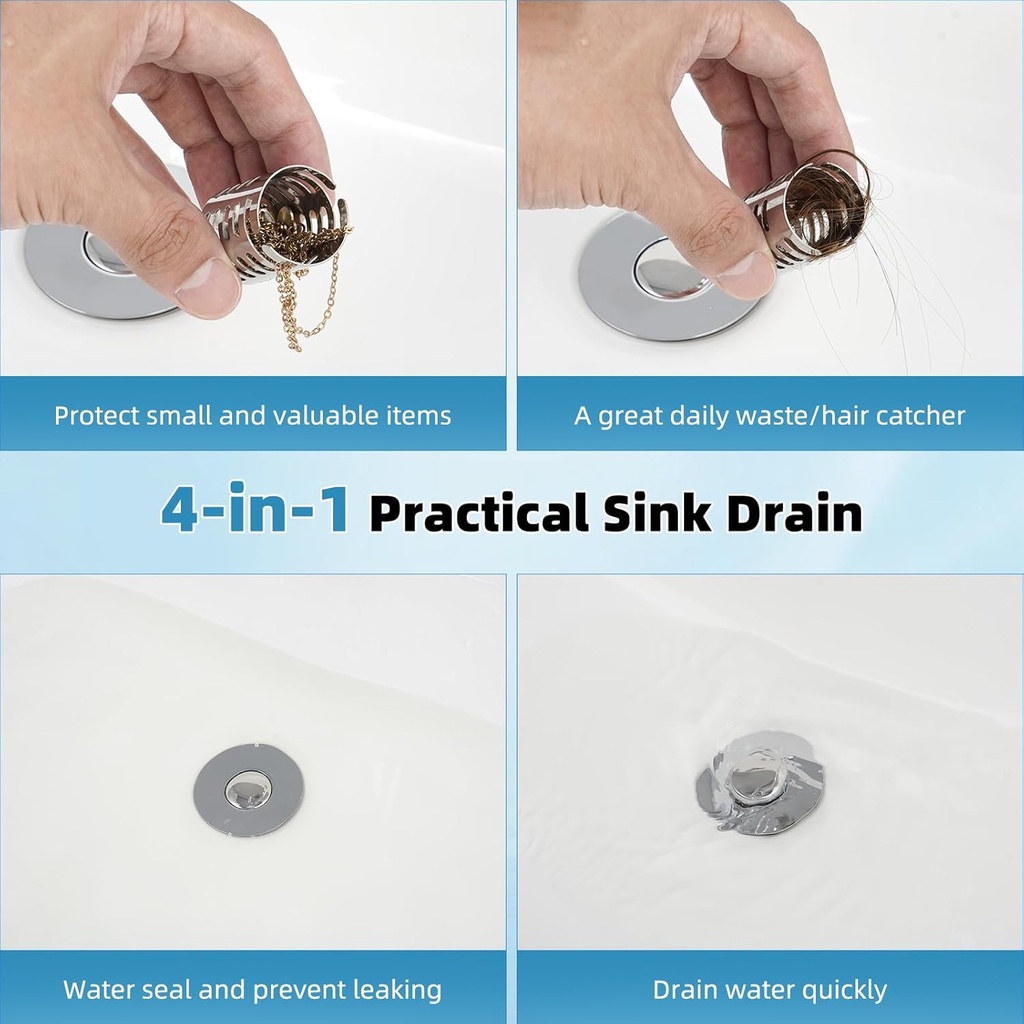 Protect small and valuable items

A great daily waste/hair catcher

4-in-1 Practical Sink Drain

Water seal and prevent leaking

Drain water quickly