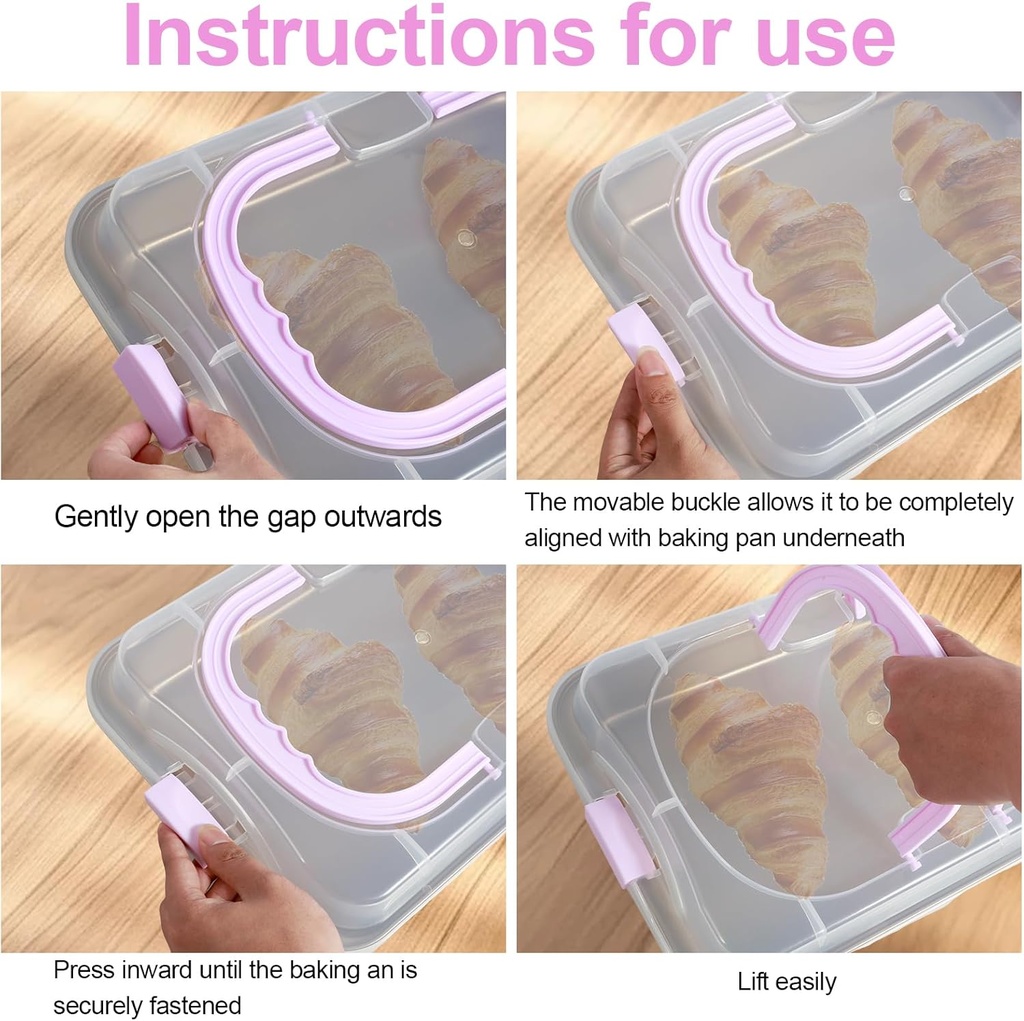 Instructions for use

Gently open the gap outwards

The movable buckle allows it to be completely aligned with baking pan underneath

Press inward until the baking an is securely fastened

Lift easily