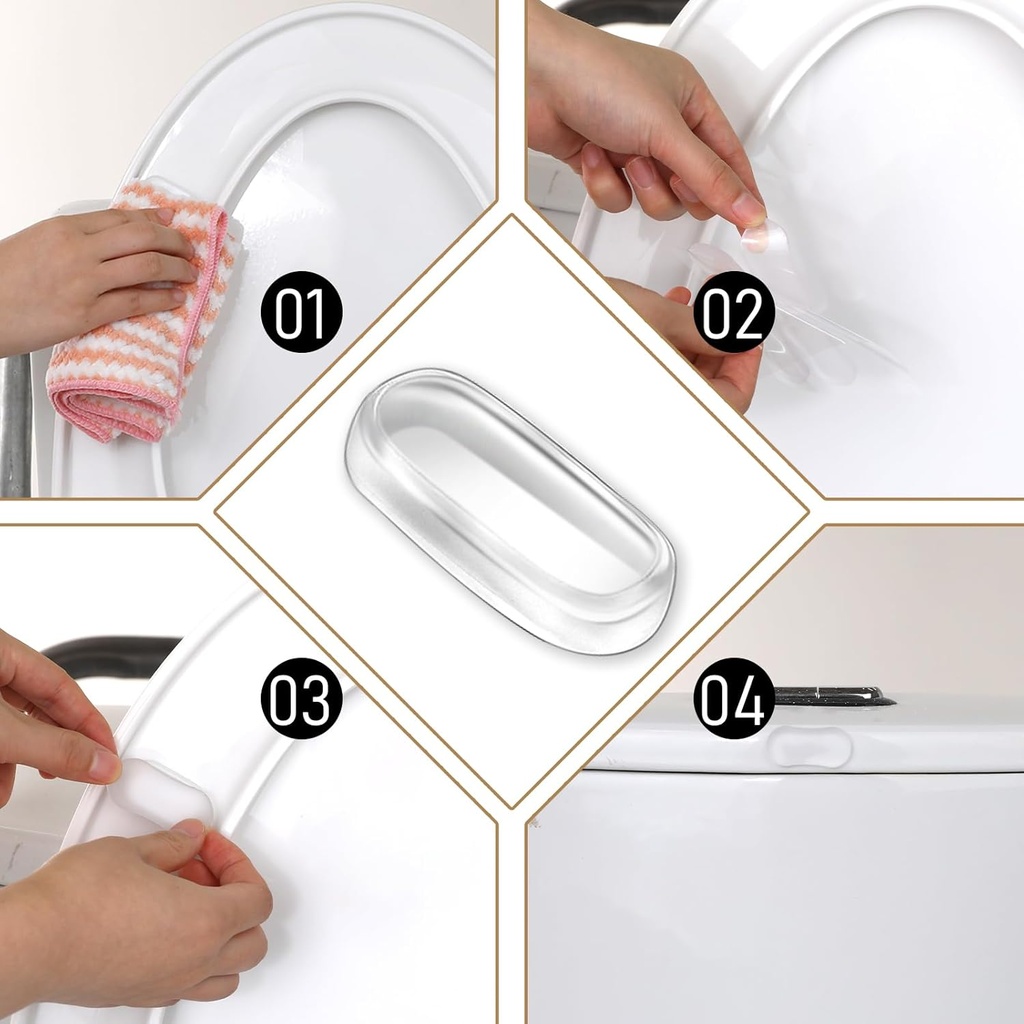 01

02

03

04