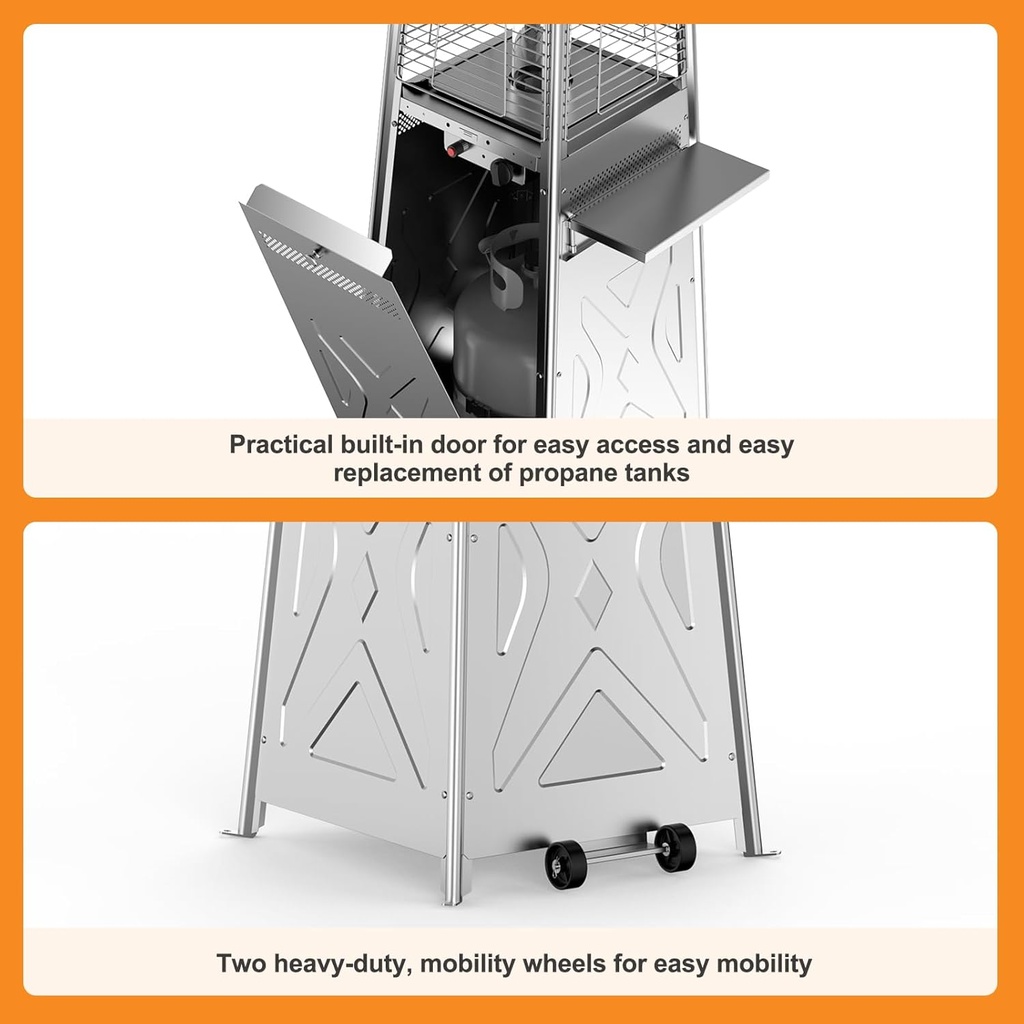 Practical built-in door for easy access and easy replacement of propane tanks

Two heavy-duty, mobility wheels for easy mobility