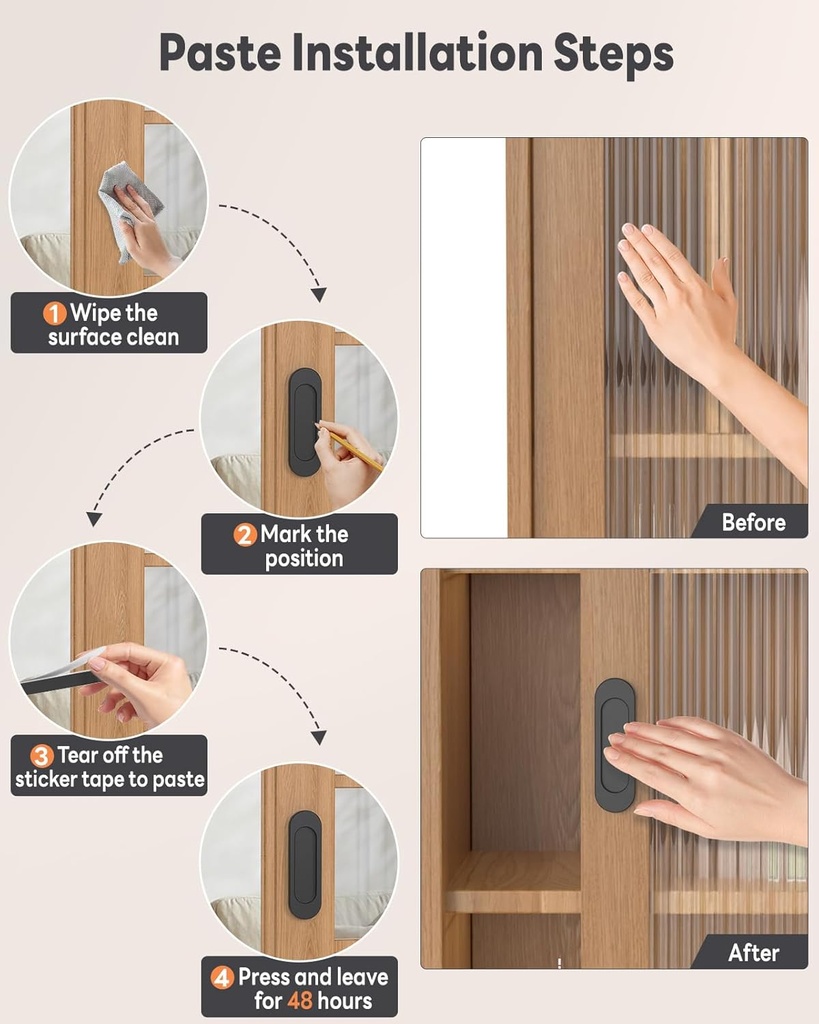 Paste Installation Steps

1 Wipe the surface clean

2 Mark the position

3 Tear off the sticker tape to paste

4 Press and leave for 48 hours

Before

After