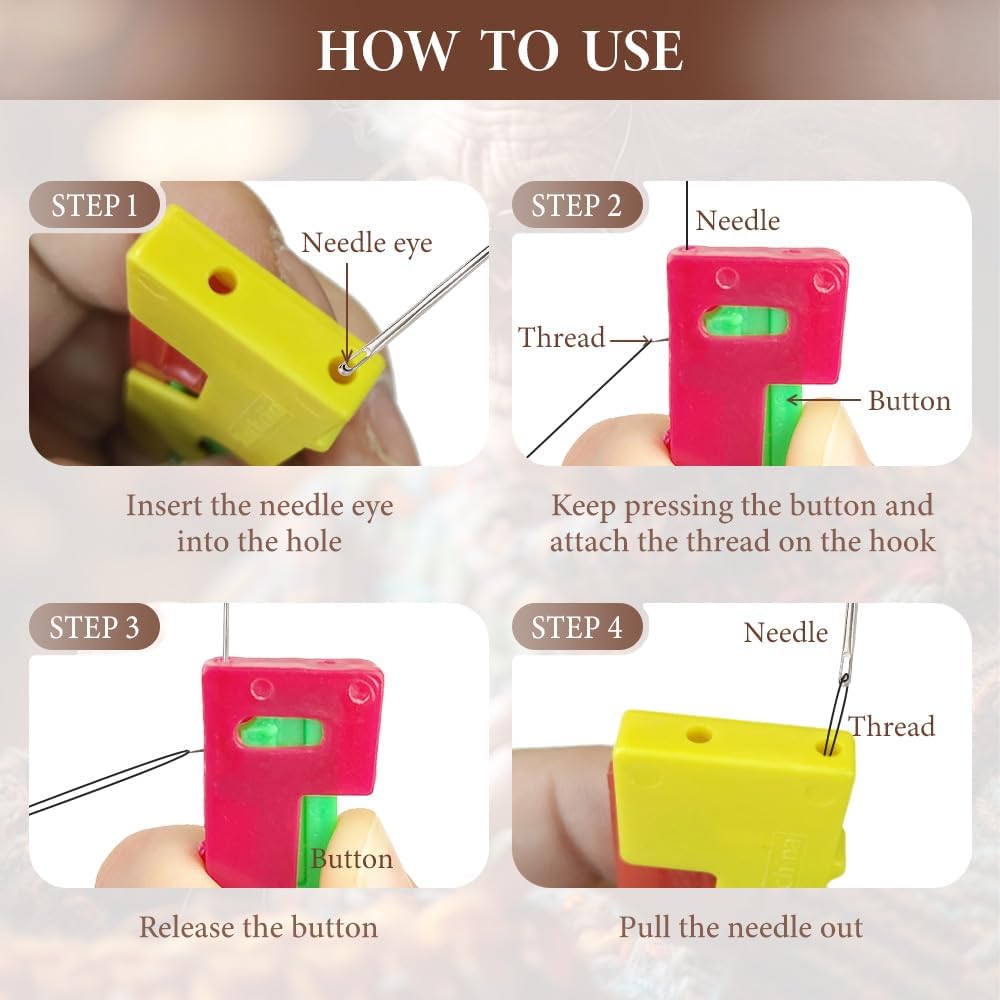 HOW TO USE

STEP 1

Needle eye

Insert the needle eye into the hole

STEP 2

Needle

Thread

Button

Keep pressing the button and attach the thread on the hook

STEP 3

Button

Release the button

STEP 4

Needle

Thread

Pull the needle out