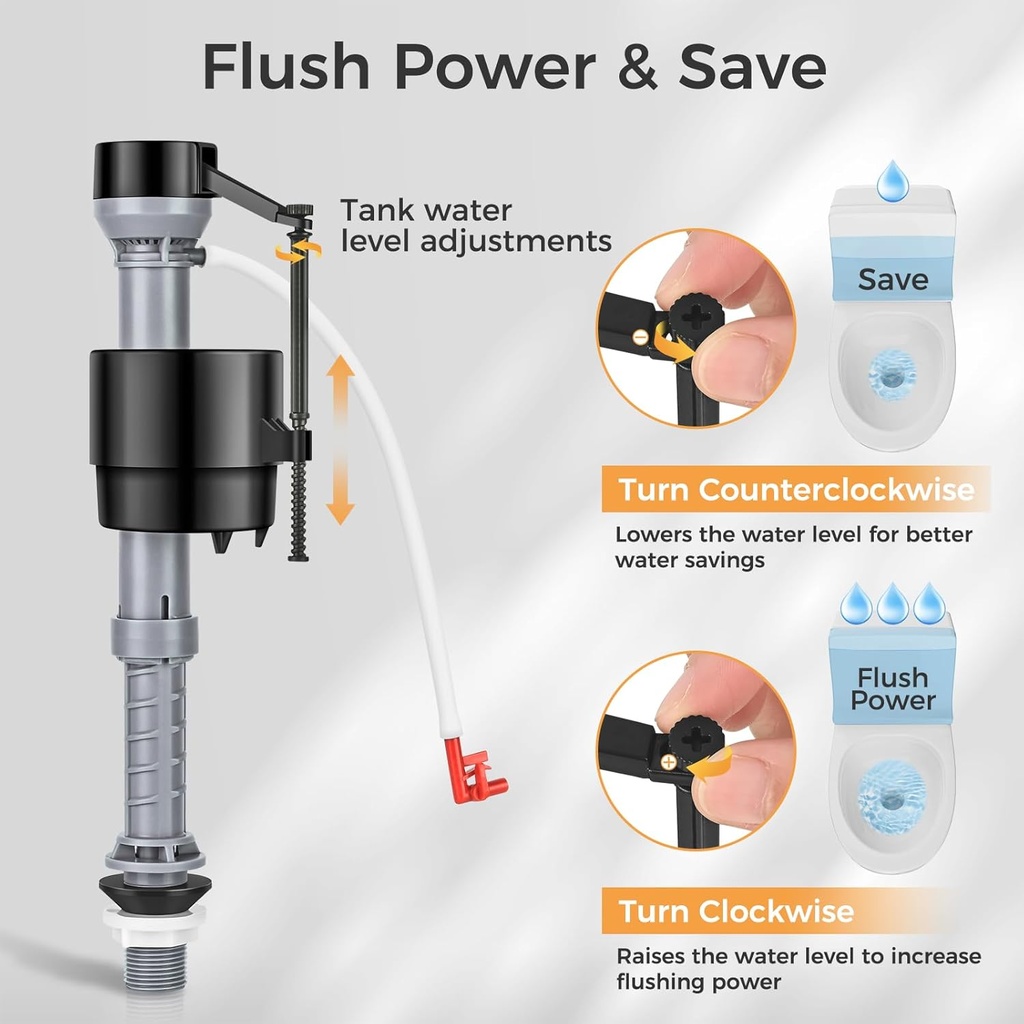 Flush Power & Save

Tank water level adjustments

Save

Turn Counterclockwise

Lowers the water level for better water savings

Flush Power

Turn Clockwise

Raises the water level to increase flushing power