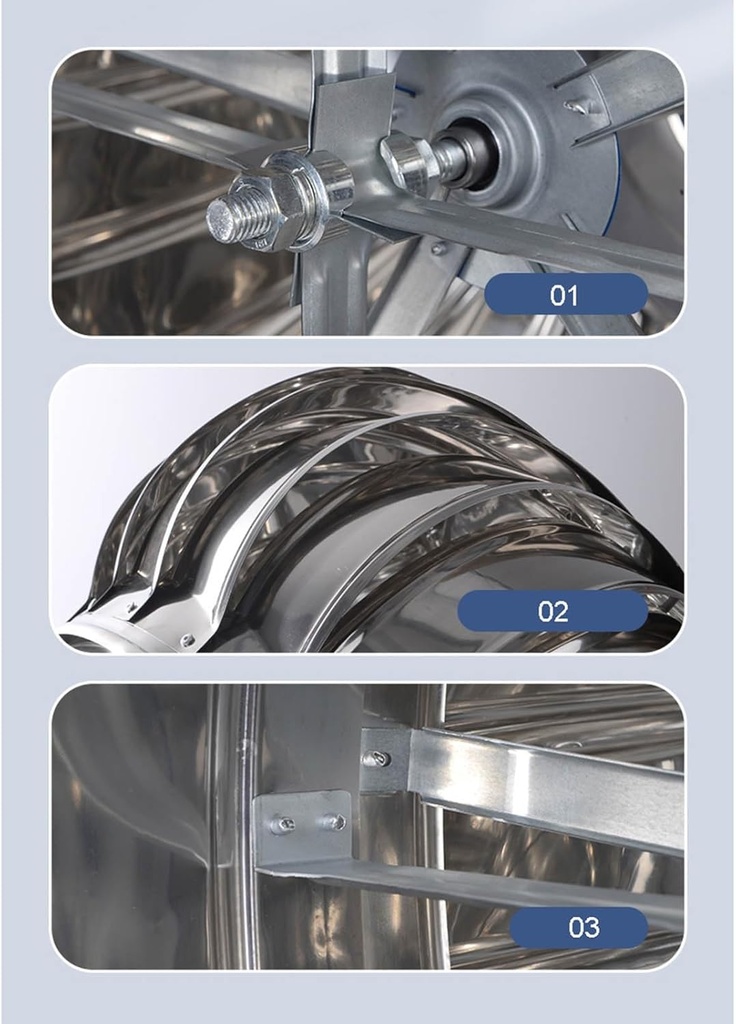 01

02

03