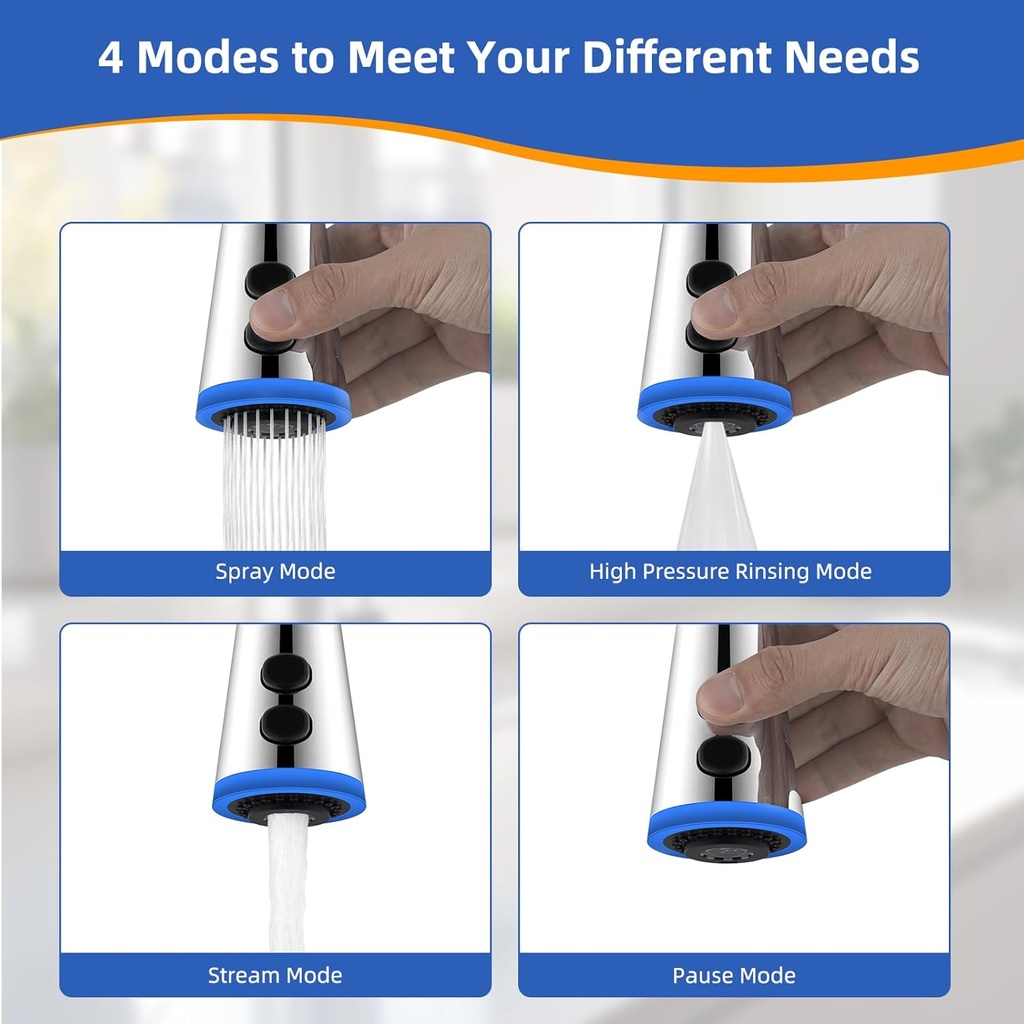 4 Modes to Meet Your Different Needs

Spray Mode

High Pressure Rinsing Mode

Stream Mode

Pause Mode