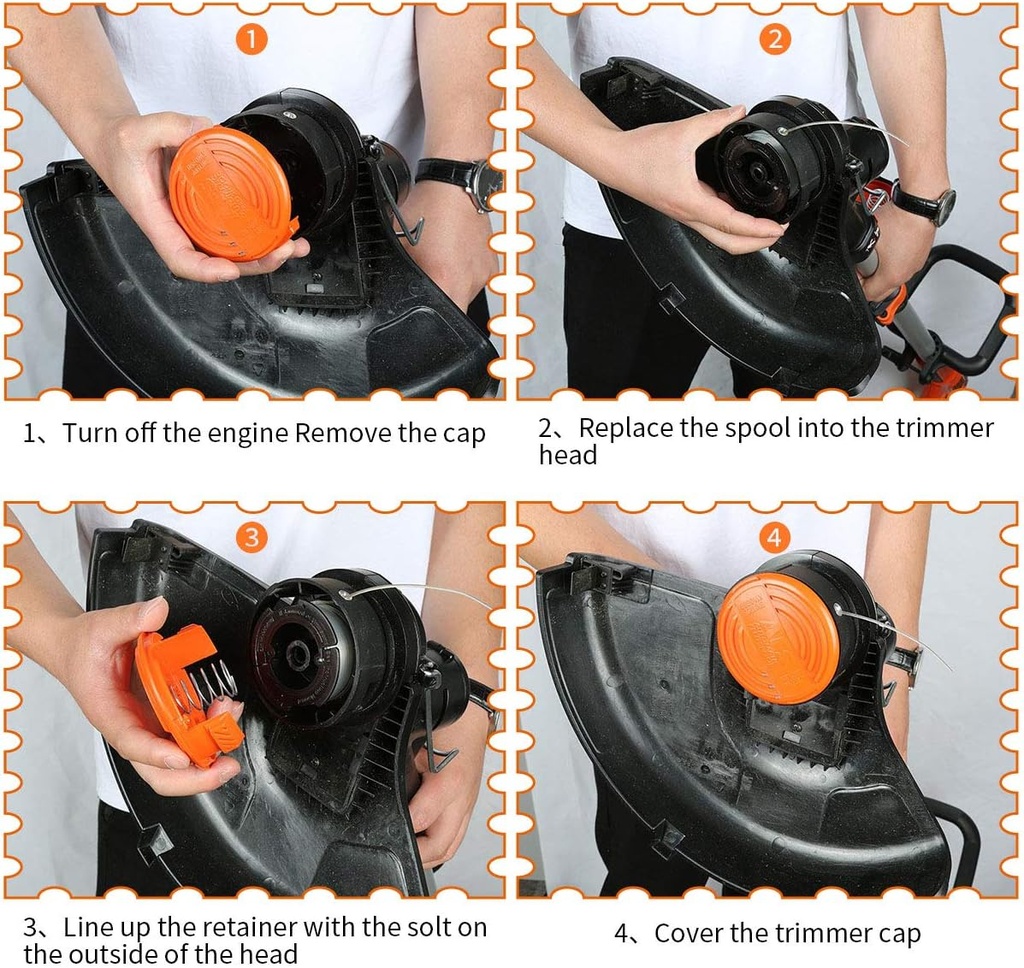 1

1、Turn off the engine Remove the cap

2

2、Replace the spool into the trimmer head

3

3、Line up the retainer with the solt on the outside of the head

4

4、Cover the trimmer cap