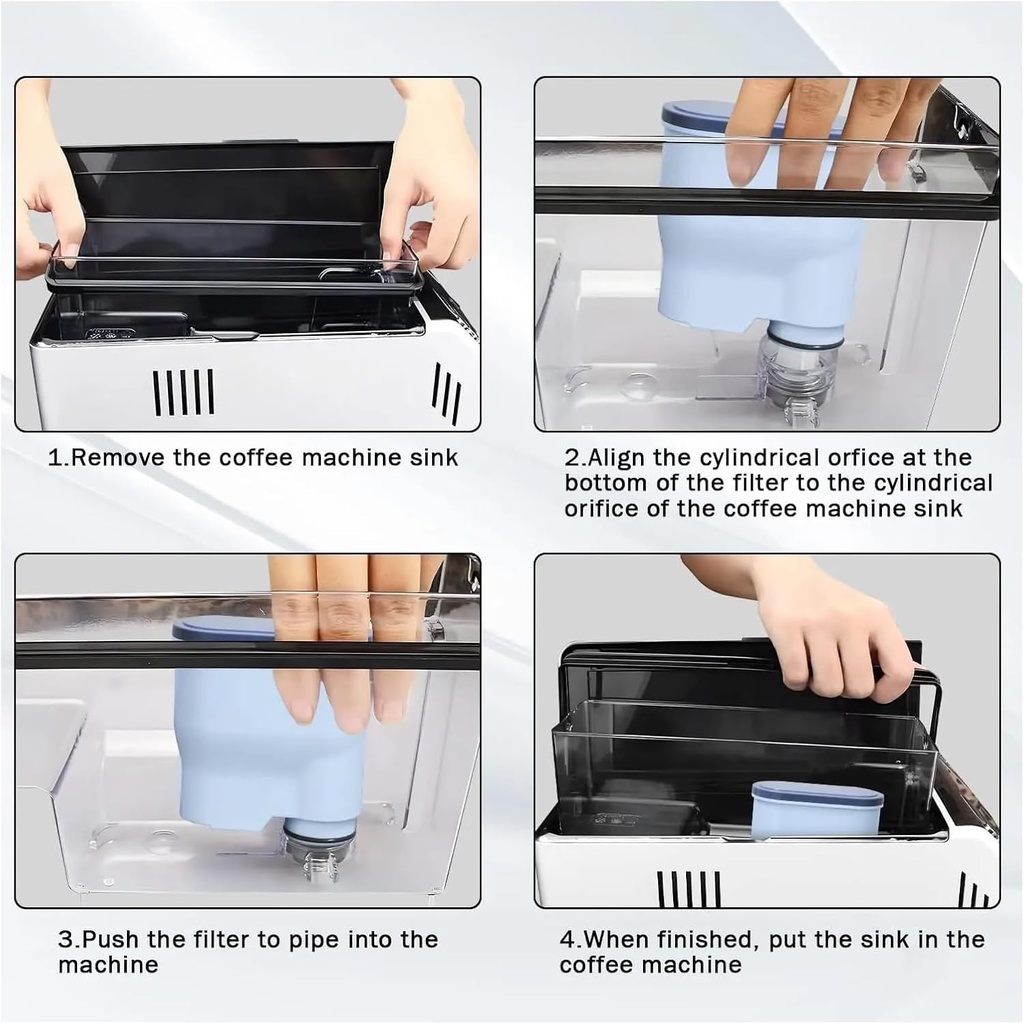 1.Remove the coffee machine sink

2.Align the cylindrical orfice at the bottom of the filter to the cylindrical orifice of the coffee machine sink

3.Push the filter to pipe into the machine

4.When finished, put the sink in the coffee machine