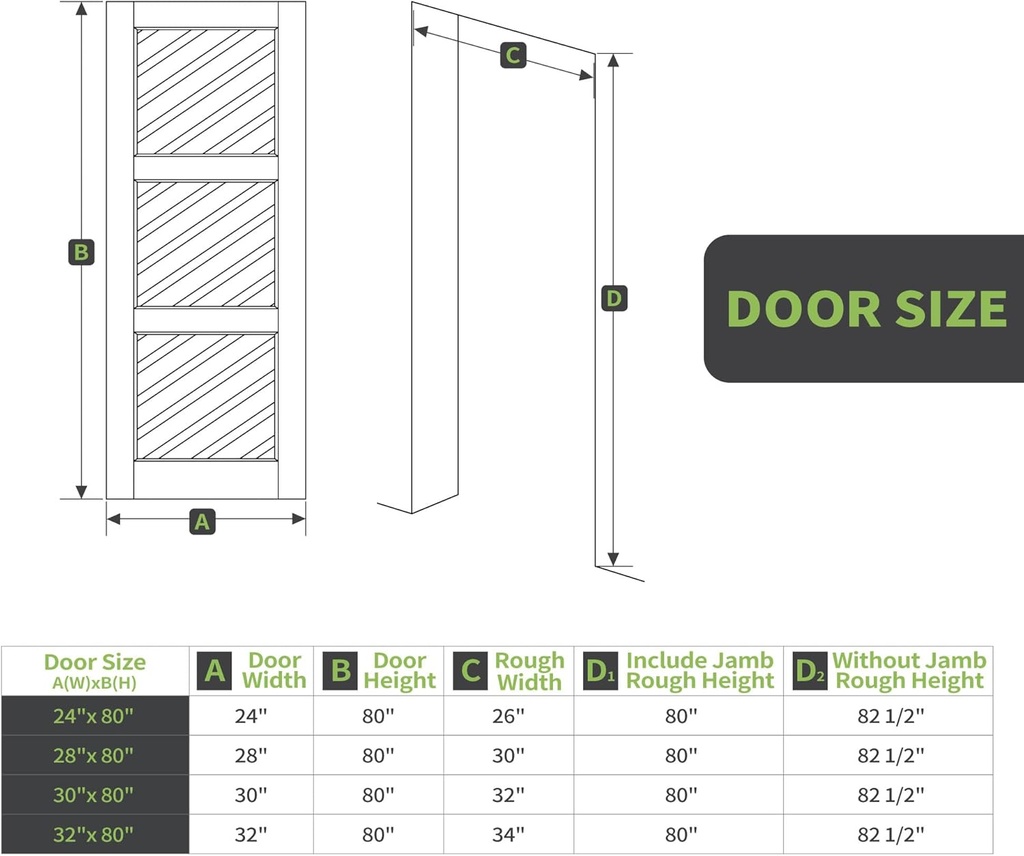 B

A

C

D

DOOR SIZE

| Door Size A(W)xB(H) | A Door Width | B Door Height | C Rough Width | D1 Include Jamb Rough Height | D2 Without Jamb Rough Height |
|---|---|---|---|---|---|
| 24"x 80" | 24" | 80" | 26" | 80" | 82 1/2" |
| 28"x 80" | 28" | 80" | 30" | 80" | 82 1/2" |
| 30"x 80" | 30" | 80" | 32" | 80" | 82 1/2" |
| 32"x 80" | 32" | 80" | 34" | 80" | 82 1/2" |