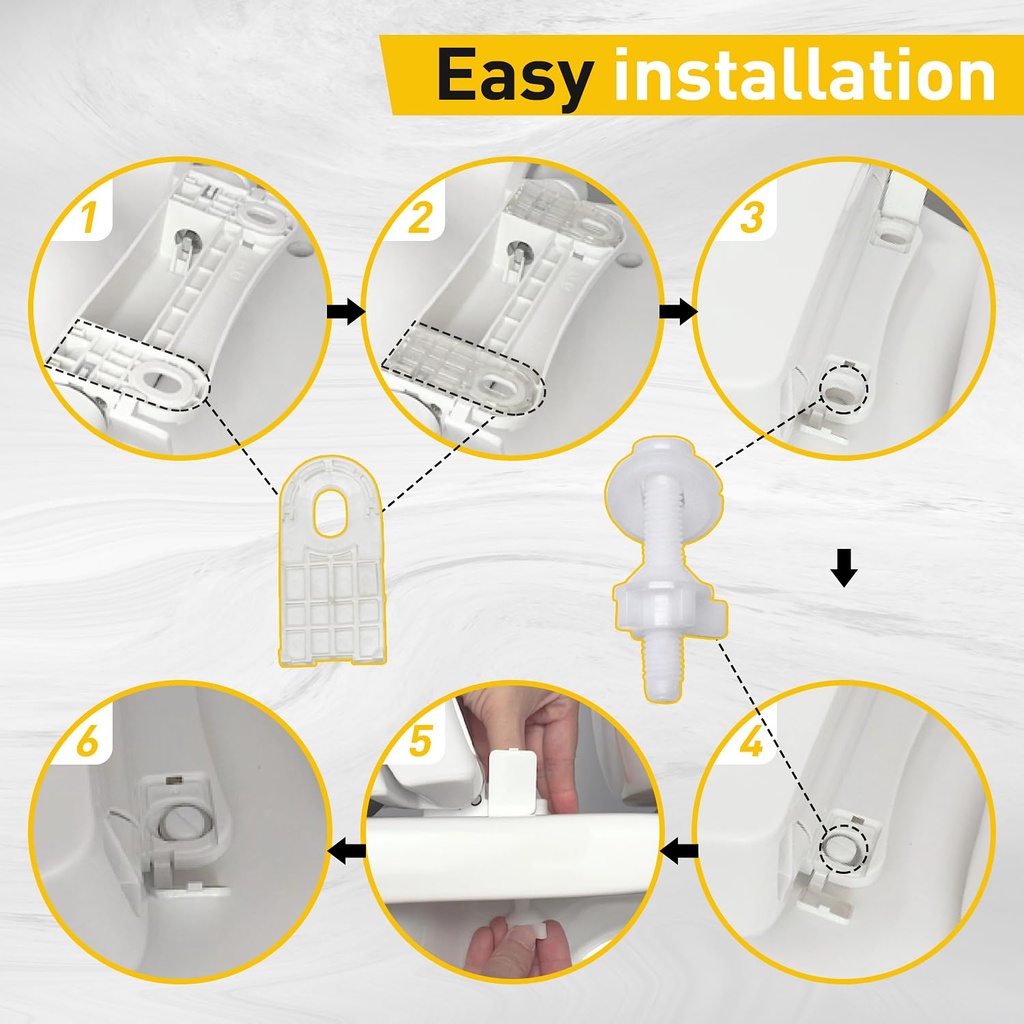 Easy installation

1

2

3

4

5

6