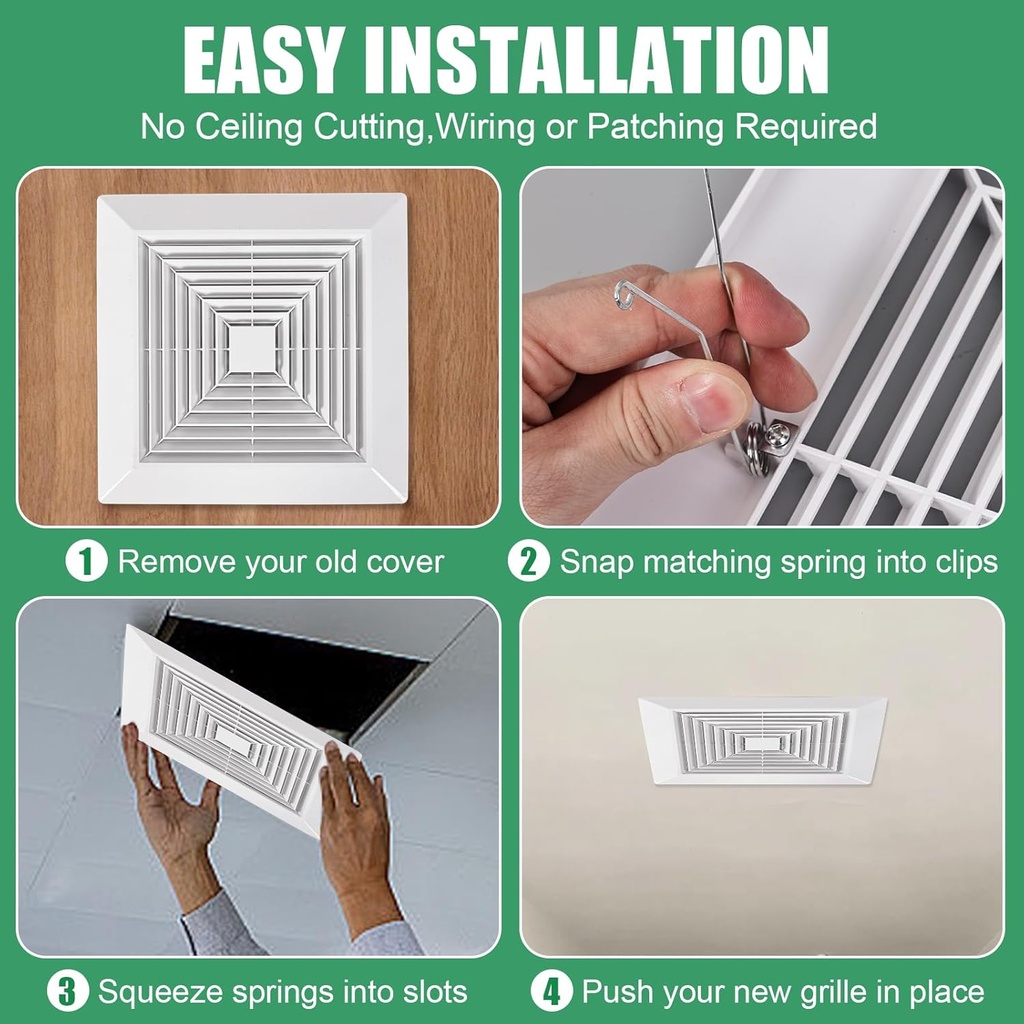 EASY INSTALLATION
No Ceiling Cutting,Wiring or Patching Required

1 Remove your old cover

2 Snap matching spring into clips

3 Squeeze springs into slots

4 Push your new grille in place