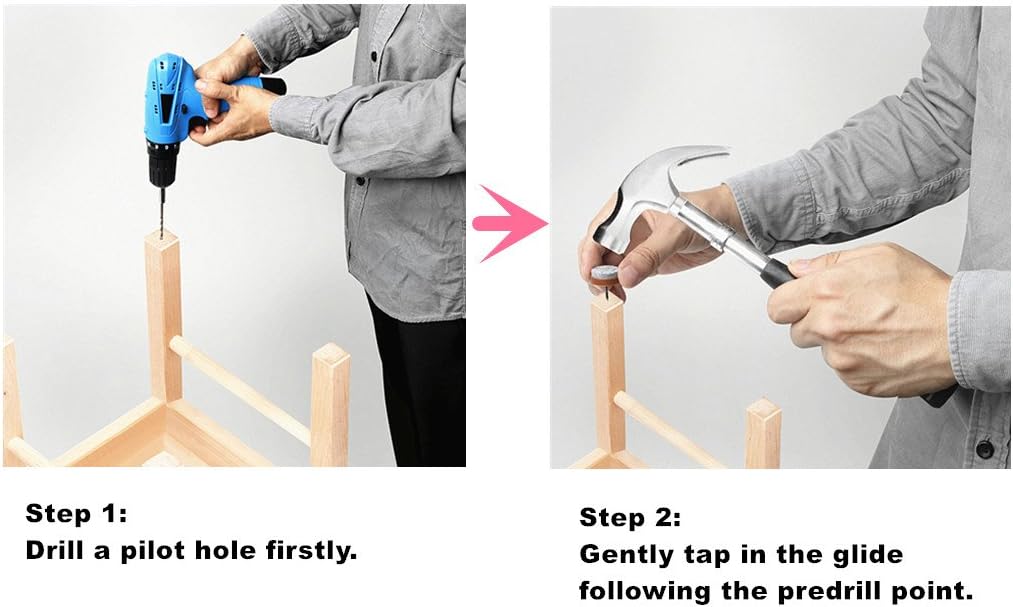 Step 1:
Drill a pilot hole firstly.

Step 2:
Gently tap in the glide following the predrill point.