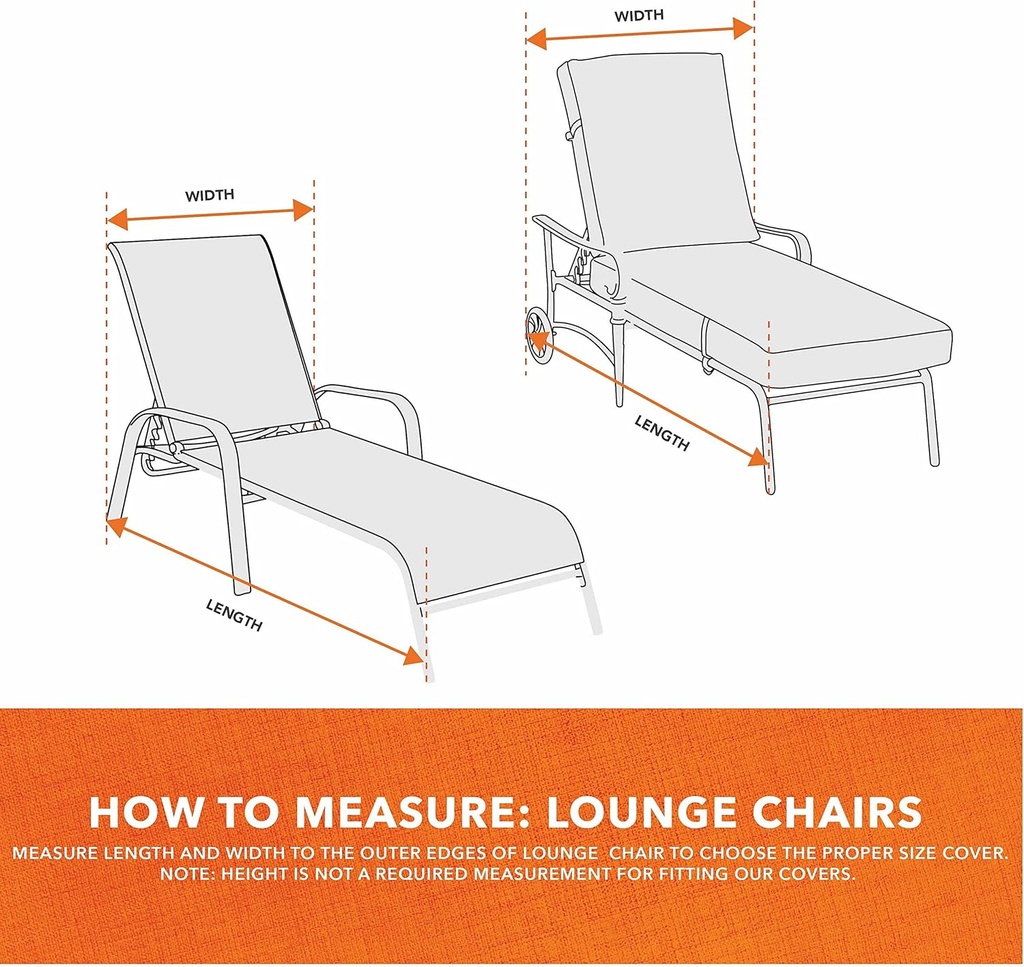 WIDTH

LENGTH

WIDTH

LENGTH

HOW TO MEASURE: LOUNGE CHAIRS

MEASURE LENGTH AND WIDTH TO THE OUTER EDGES OF LOUNGE CHAIR TO CHOOSE THE PROPER SIZE COVER. NOTE: HEIGHT IS NOT A REQUIRED MEASUREMENT FOR FITTING OUR COVERS.