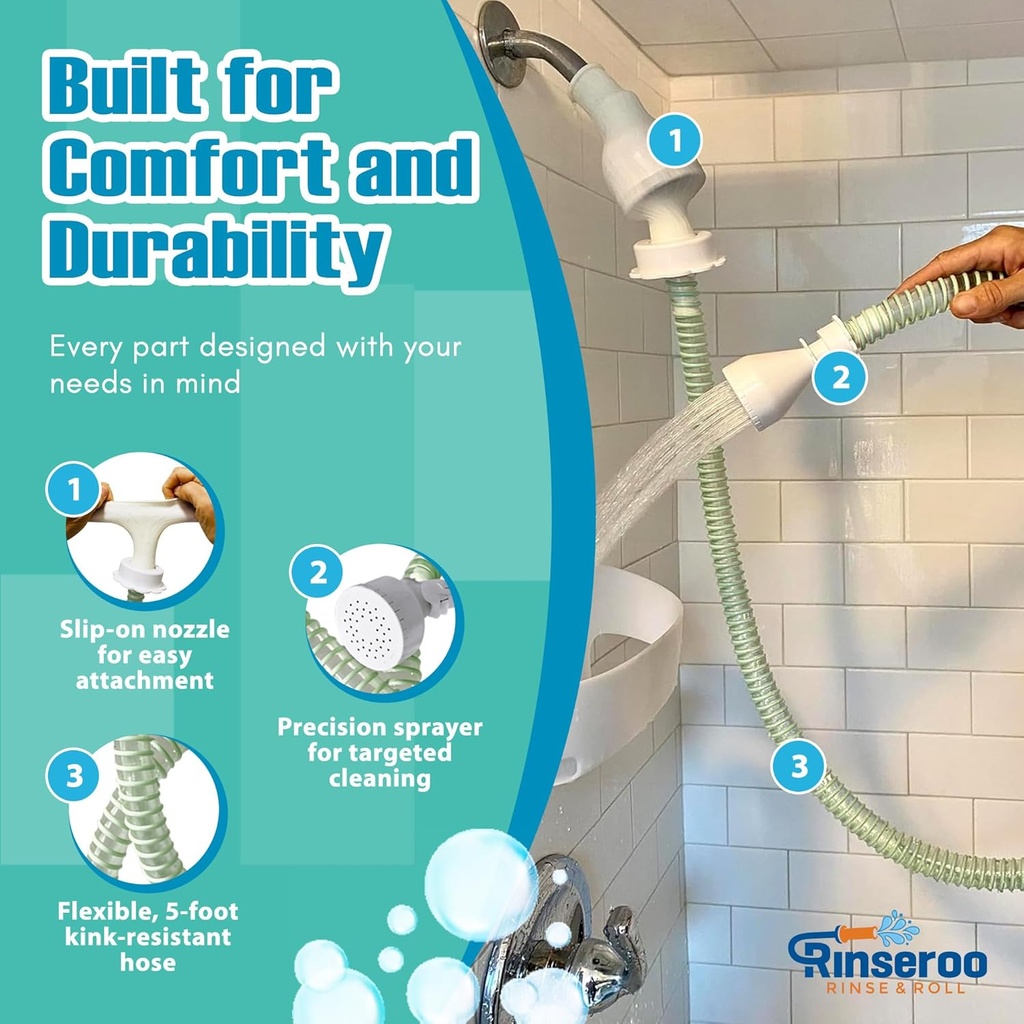 Built for Comfort and Durability

Every part designed with your needs in mind

1

Slip-on nozzle for easy attachment

2

Precision sprayer for targeted cleaning

3

Flexible, 5-foot kink-resistant hose

1

2

3

Rinseroo
RINSE & ROLL