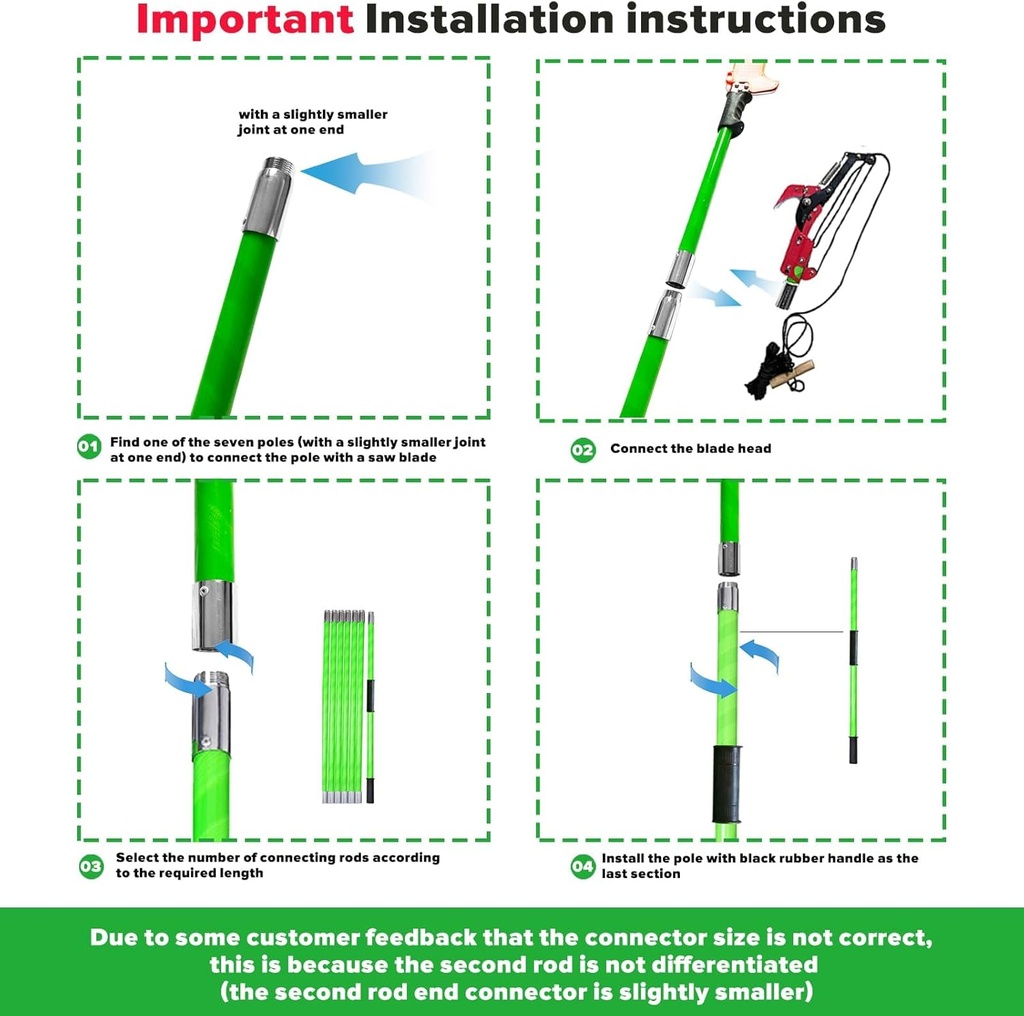 Important Installation instructions

with a slightly smaller joint at one end

01 Find one of the seven poles (with a slightly smaller joint at one end) to connect the pole with a saw blade

02 Connect the blade head

03 Select the number of connecting rods according to the required length

04 Install the pole with black rubber handle as the last section

Due to some customer feedback that the connector size is not correct, this is because the second rod is not differentiated (the second rod end connector is slightly smaller)