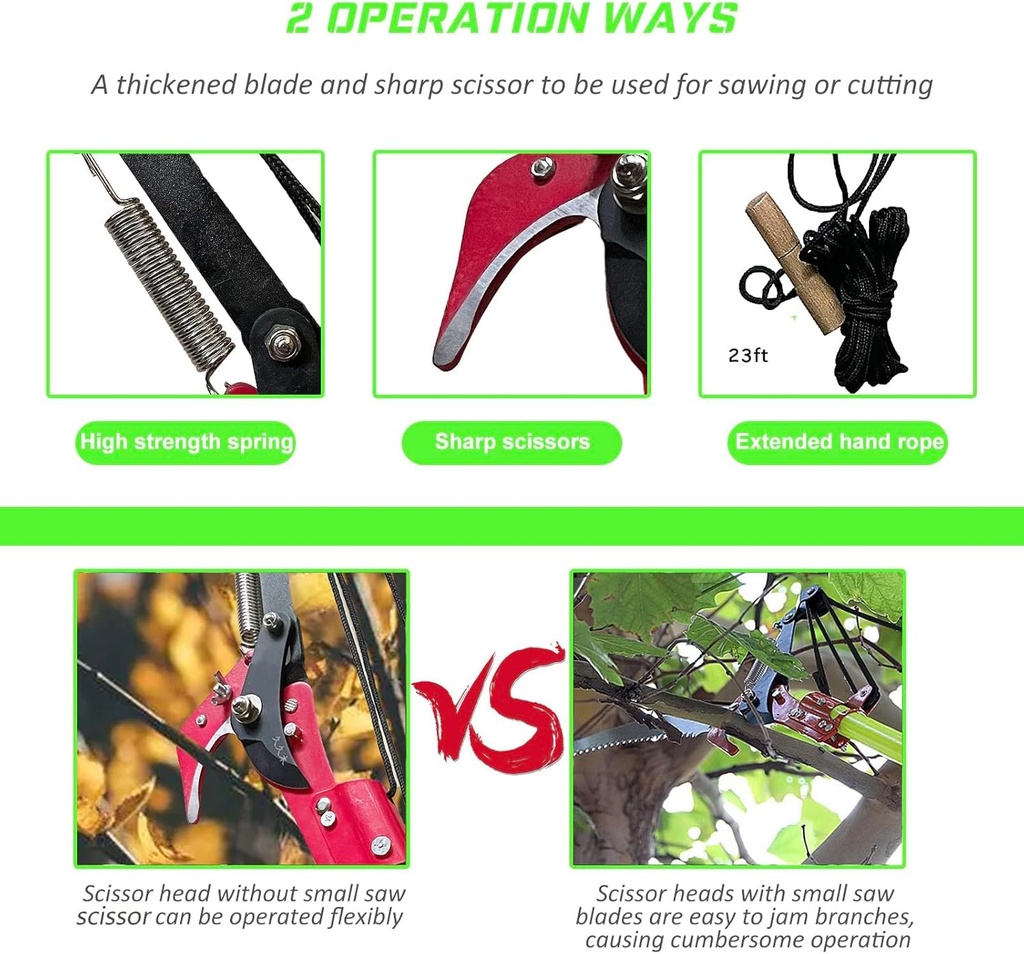 2 OPERATION WAYS

A thickened blade and sharp scissor to be used for sawing or cutting

23ft

High strength spring

Sharp scissors

Extended hand rope

VS

Scissor head without small saw scissor can be operated flexibly

Scissor heads with small saw blades are easy to jam branches, causing cumbersome operation