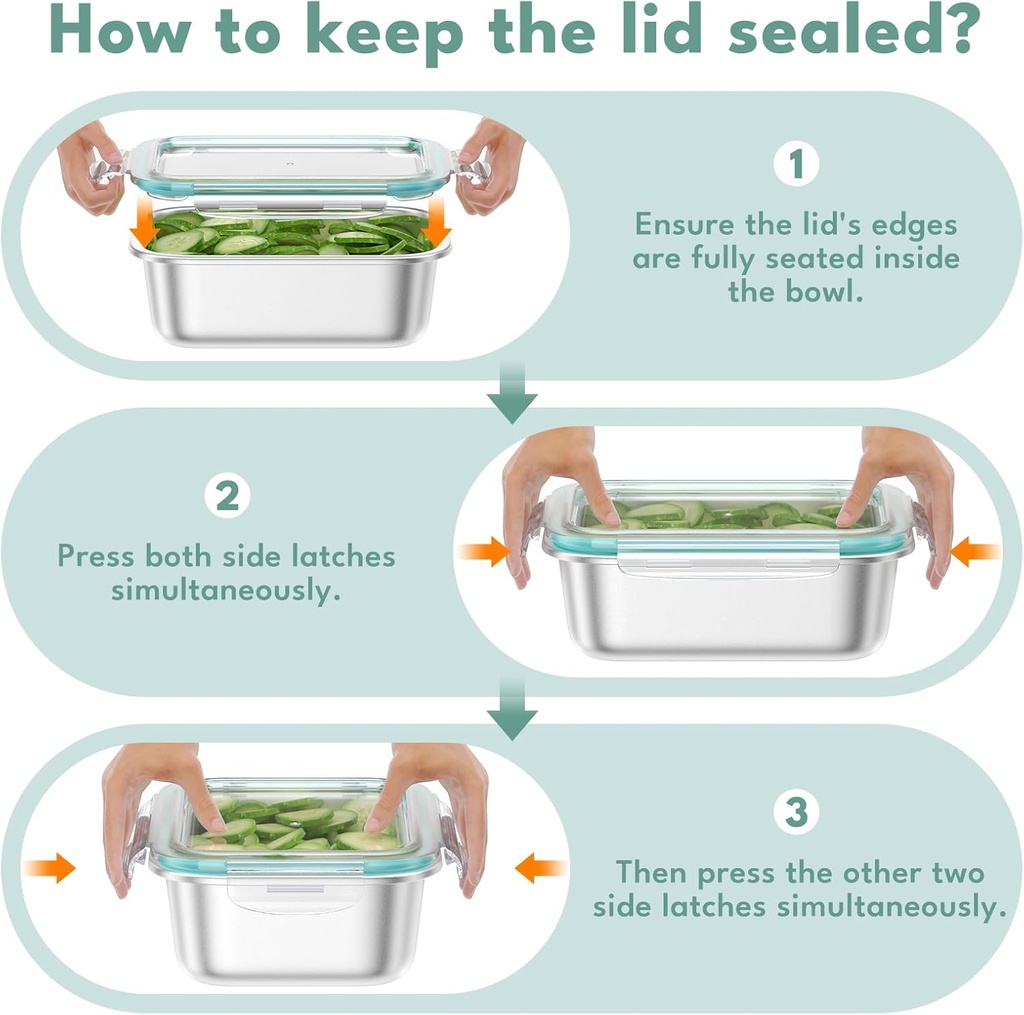 How to keep the lid sealed?

1

Ensure the lid's edges are fully seated inside the bowl.

2

Press both side latches simultaneously.

3

Then press the other two side latches simultaneously.